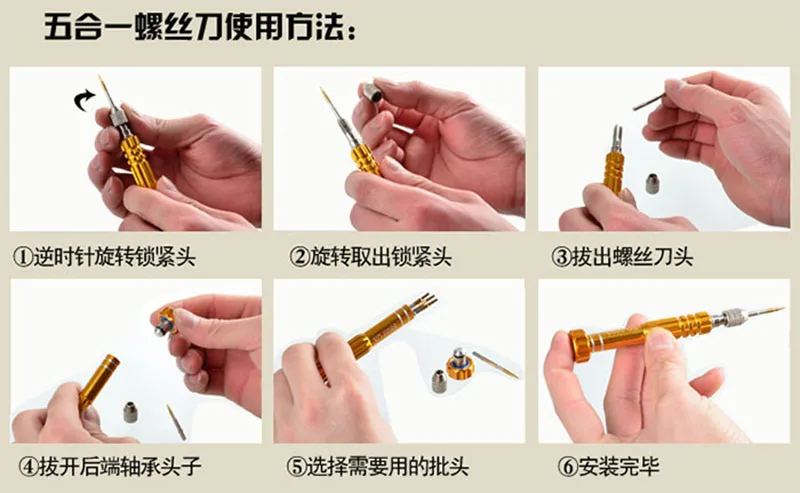 五合一螺丝刀使用方法：

①逆时针旋转锁紧头

②旋转取出锁紧头

③拔出螺丝刀头

④拔开后端轴承头子

⑤选择需要用的批头

⑥安装完毕