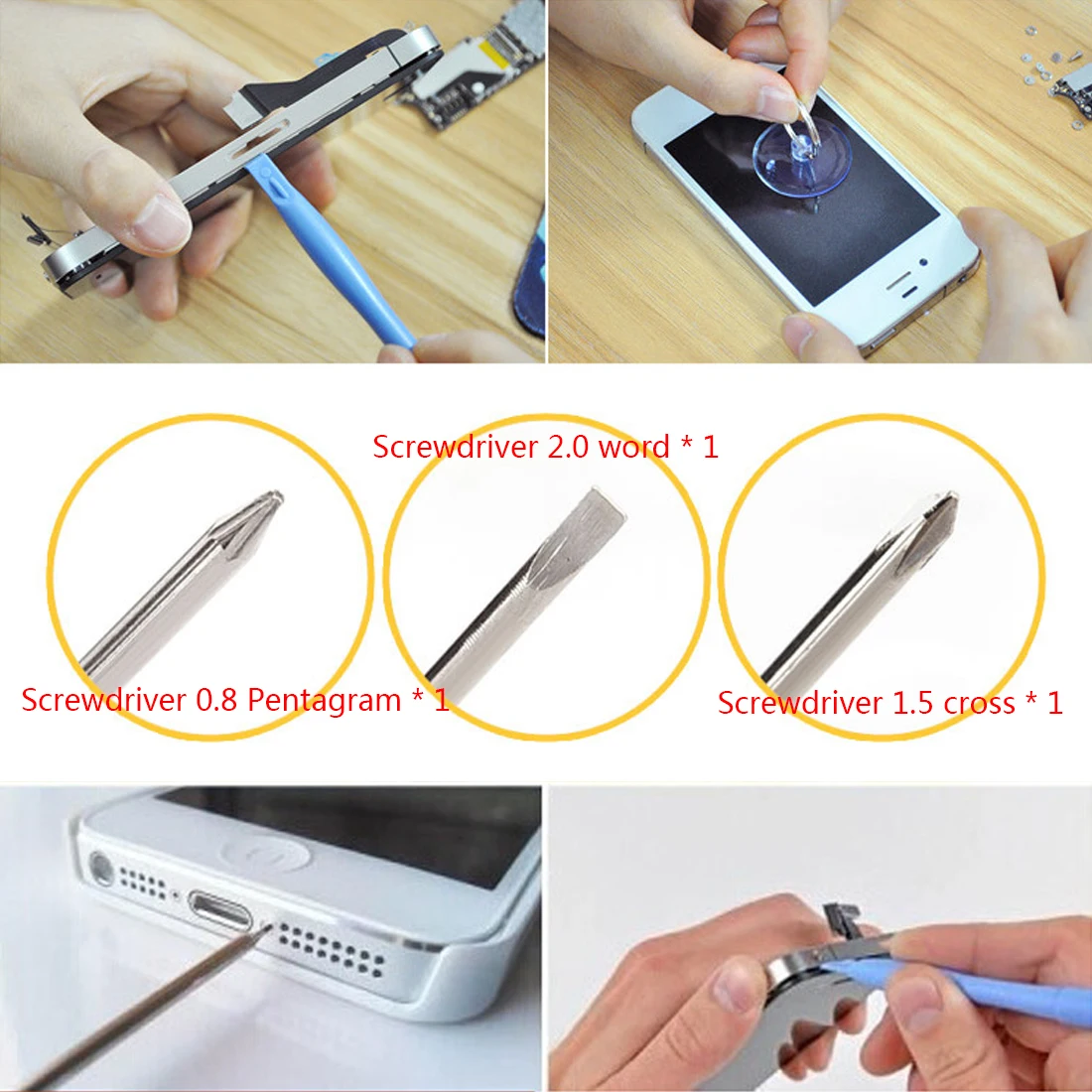 Screwdriver 2.0 word * 1

Screwdriver 0.8 Pentagram * 1

Screwdriver 1.5 cross * 1