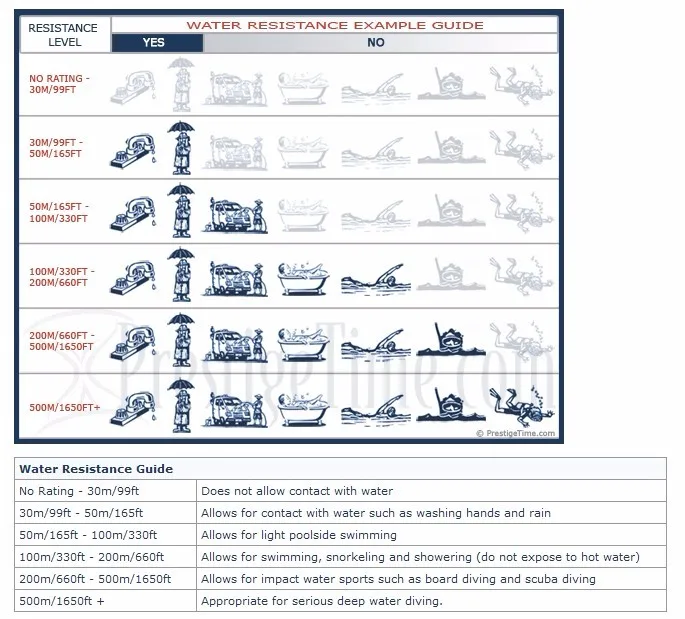 RESISTANCE LEVEL

WATER RESISTANCE EXAMPLE GUIDE

YES

NO

NO RATING - 30M/99FT

30M/99FT - 50M/165FT

50M/165FT - 100M/330FT

100M/330FT - 200M/660FT

200M/660FT - 500M/1650FT

500M/1650FT+

PrestigeTime.com

© PrestigeTime.com

| Water Resistance Guide | |
|---|---|
| No Rating - 30m/99ft | Does not allow contact with water |
| 30m/99ft - 50m/165ft | Allows for contact with water such as washing hands and rain |
| 50m/165ft - 100m/330ft | Allows for light poolside swimming |
| 100m/330ft - 200m/660ft | Allows for swimming, snorkeling and showering (do not expose to hot water) |
| 200m/660ft - 500m/1650ft | Allows for impact water sports such as board diving and scuba diving |
| 500m/1650ft + | Appropriate for serious deep water diving. |