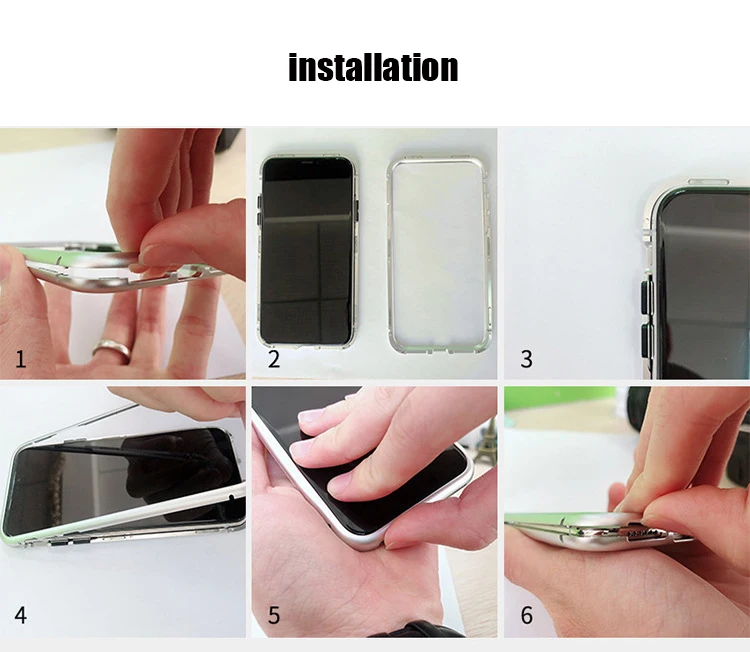 installation

1

2

3

4

5

6