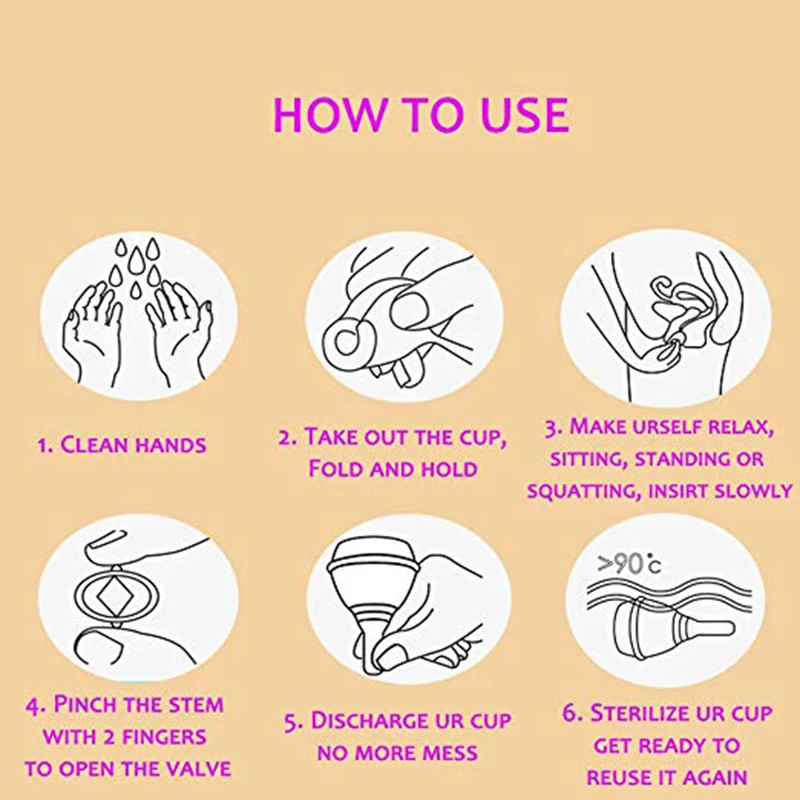 HOW TO USE

1. CLEAN HANDS

2. TAKE OUT THE CUP, FOLD AND HOLD

3. MAKE URSELF RELAX, SITTING, STANDING OR SQUATTING, INSIRT SLOWLY

4. PINCH THE STEM WITH 2 FINGERS TO OPEN THE VALVE

5. DISCHARGE UR CUP NO MORE MESS

>90°C

6. STERILIZE UR CUP GET READY TO REUSE IT AGAIN