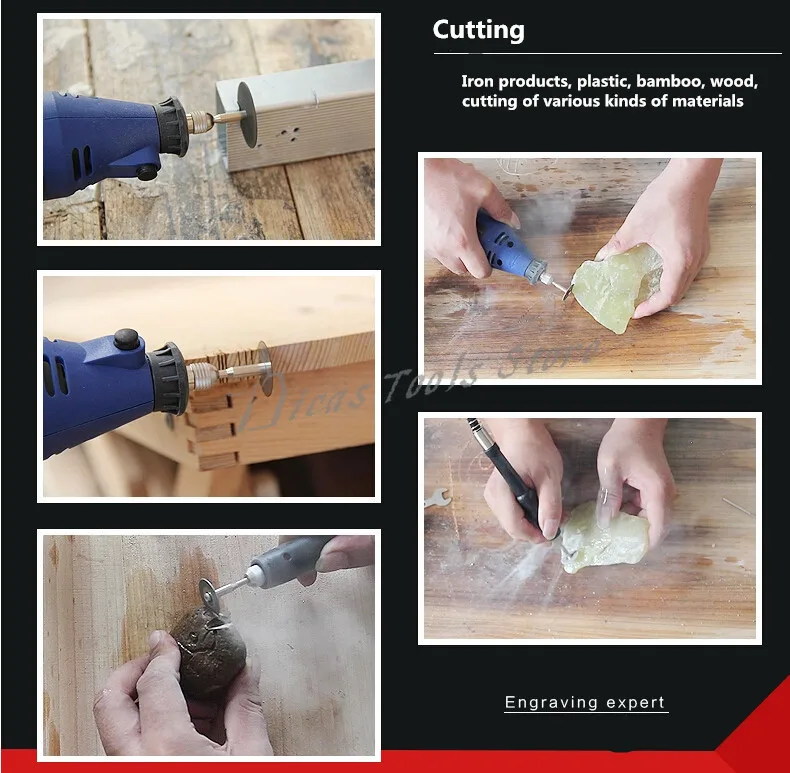 Cutting

Iron products, plastic, bamboo, wood, cutting of various kinds of materials

Dicas Tools Store

Engraving expert