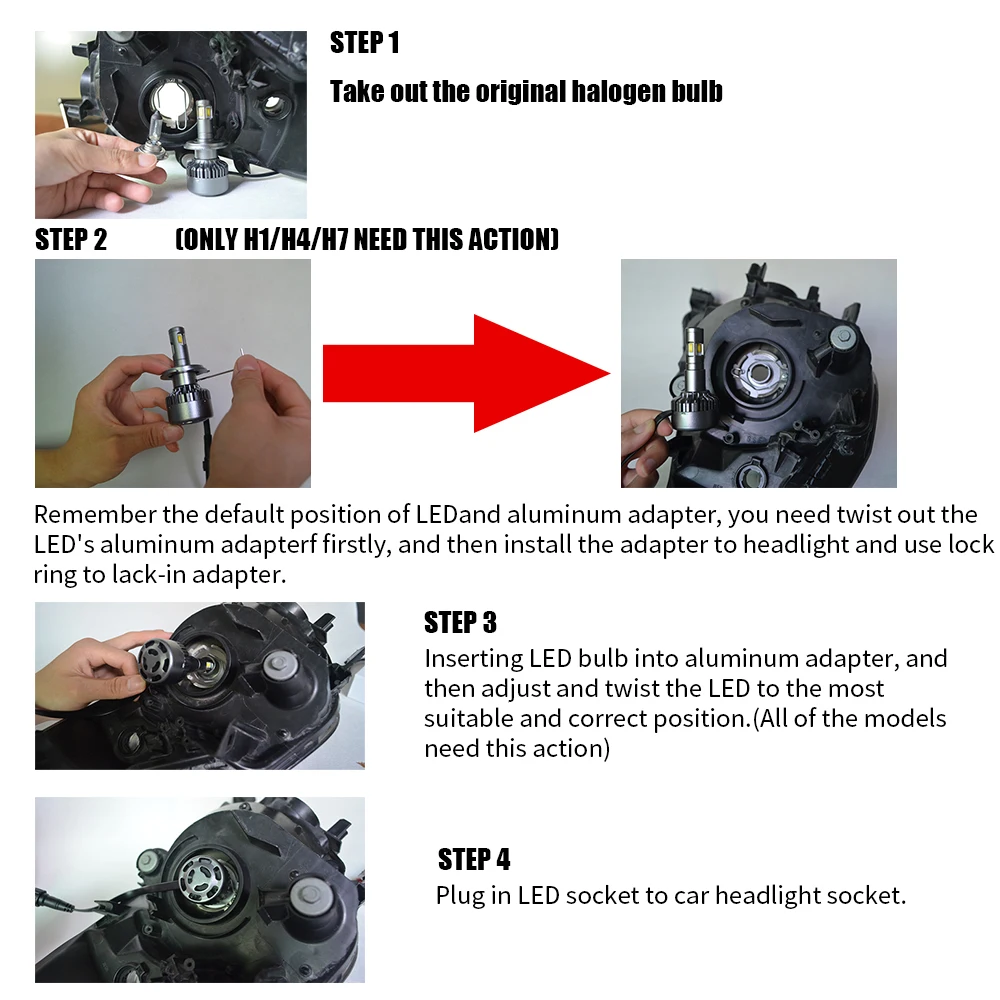 STEP 1

Take out the original halogen bulb

STEP 2 (ONLY H1/H4/H7 NEED THIS ACTION)

Remember the default position of LEDand aluminum adapter, you need twist out the LED's aluminum adapterf firstly, and then install the adapter to headlight and use lock ring to lack-in adapter.

STEP 3

Inserting LED bulb into aluminum adapter, and then adjust and twist the LED to the most suitable and correct position.(All of the models need this action)

STEP 4

Plug in LED socket to car headlight socket.