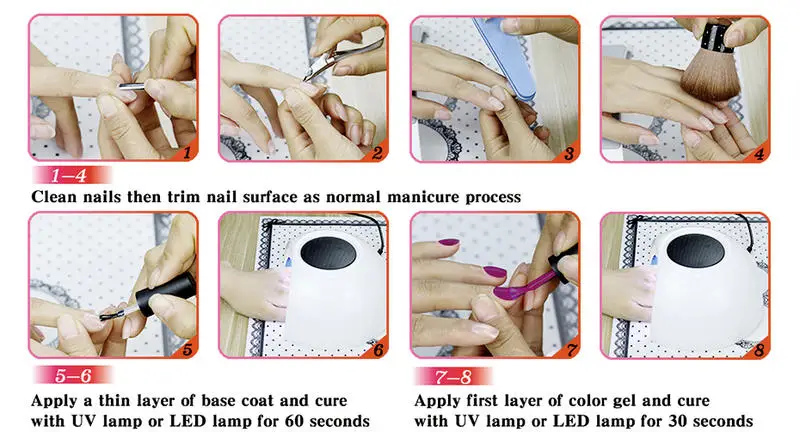 1

2

3

4

1–4

Clean nails then trim nail surface as normal manicure process

5

6

7

8

5–6

Apply a thin layer of base coat and cure with UV lamp or LED lamp for 60 seconds

7–8

Apply first layer of color gel and cure with UV lamp or LED lamp for 30 seconds