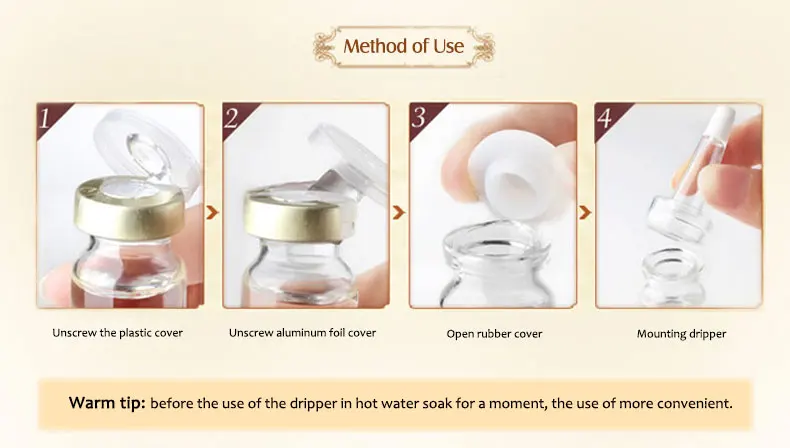 Method of Use

1
Unscrew the plastic cover

2
Unscrew aluminum foil cover

3
Open rubber cover

4
Mounting dripper

Warm tip: before the use of the dripper in hot water soak for a moment, the use of more convenient.