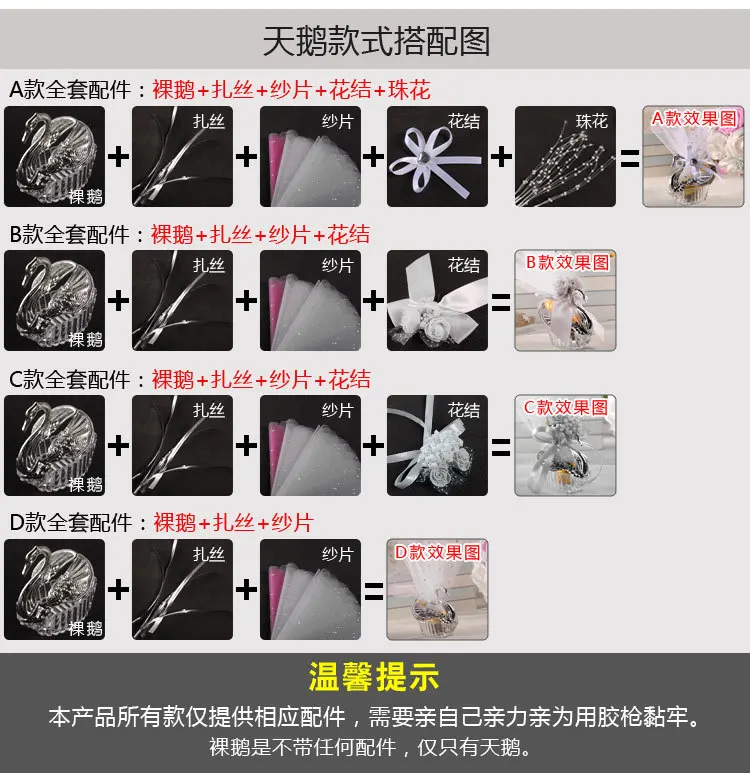 天鹅款式搭配图

A款全套配件：裸鹅+扎丝+纱片+花结+珠花

裸鹅 + 扎丝 + 纱片 + 花结 + 珠花 = A款效果图

B款全套配件：裸鹅+扎丝+纱片+花结

裸鹅 + 扎丝 + 纱片 + 花结 = B款效果图

C款全套配件：裸鹅+扎丝+纱片+花结

裸鹅 + 扎丝 + 纱片 + 花结 = C款效果图

D款全套配件：裸鹅+扎丝+纱片

裸鹅 + 扎丝 + 纱片 = D款效果图

温馨提示

本产品所有款仅提供相应配件，需要亲自己亲力亲为用胶枪黏牢。

裸鹅是不带任何配件，仅只有天鹅。