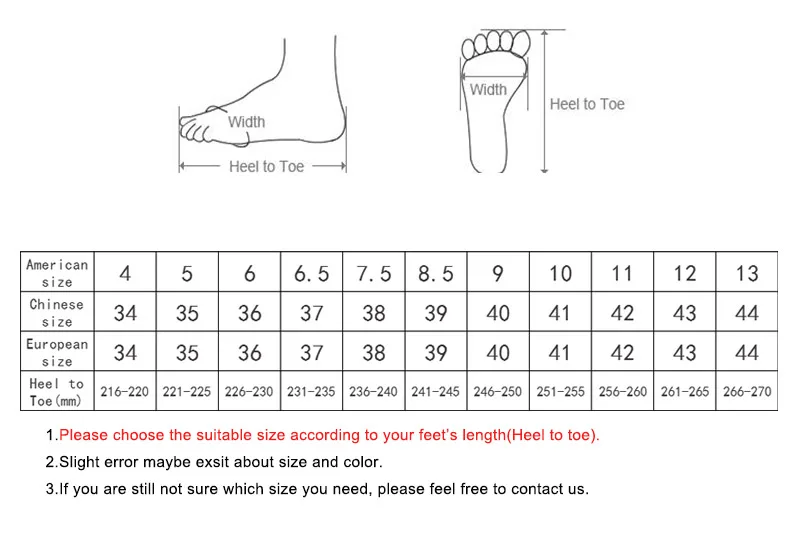 Width

Heel to Toe

Width

Heel to Toe

| American size | 4 | 5 | 6 | 6.5 | 7.5 | 8.5 | 9 | 10 | 11 | 12 | 13 |
|---|---|---|---|---|---|---|---|---|---|---|---|
| Chinese size | 34 | 35 | 36 | 37 | 38 | 39 | 40 | 41 | 42 | 43 | 44 |
| European size | 34 | 35 | 36 | 37 | 38 | 39 | 40 | 41 | 42 | 43 | 44 |
| Heel to Toe(mm) | 216-220 | 221-225 | 226-230 | 231-235 | 236-240 | 241-245 | 246-250 | 251-255 | 256-260 | 261-265 | 266-270 |

1.Please choose the suitable size according to your feet's length(Heel to toe).

2.Slight error maybe exsit about size and color.

3.If you are still not sure which size you need, please feel free to contact us.