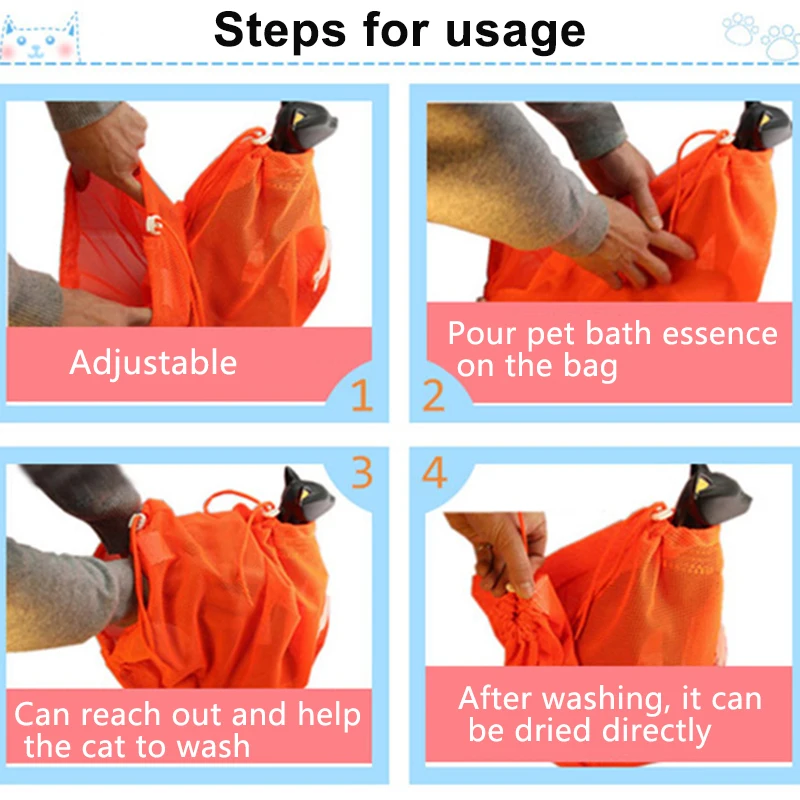 Steps for usage

Adjustable

1

2

Pour pet bath essence on the bag

3

Can reach out and help the cat to wash

4

After washing, it can be dried directly