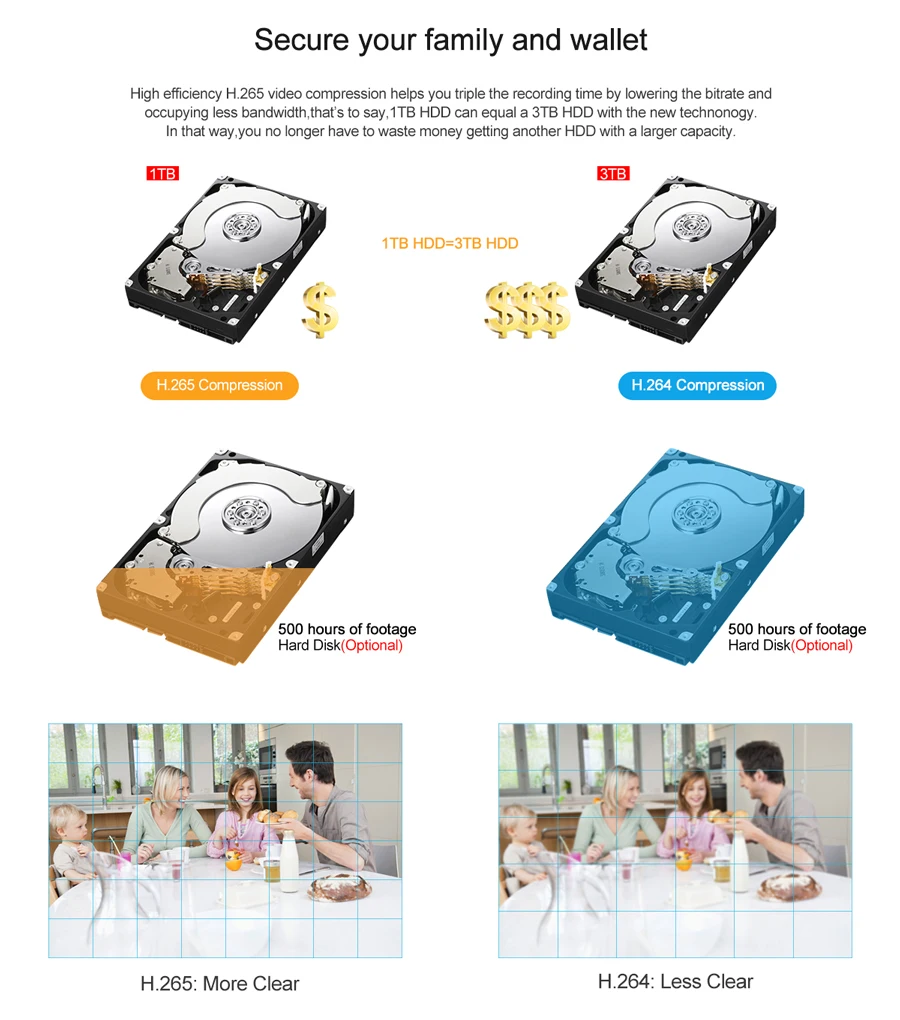 Secure your family and wallet

High efficiency H.265 video compression helps you triple the recording time by lowering the bitrate and occupying less bandwidth,that's to say,1TB HDD can equal a 3TB HDD with the new technonogy. In that way,you no longer have to waste money getting another HDD with a larger capacity.

1TB

1TB HDD=3TB HDD

3TB

$

$$$

H.265 Compression

H.264 Compression

500 hours of footage
Hard Disk(Optional)

500 hours of footage
Hard Disk(Optional)

H.265: More Clear

H.264: Less Clear