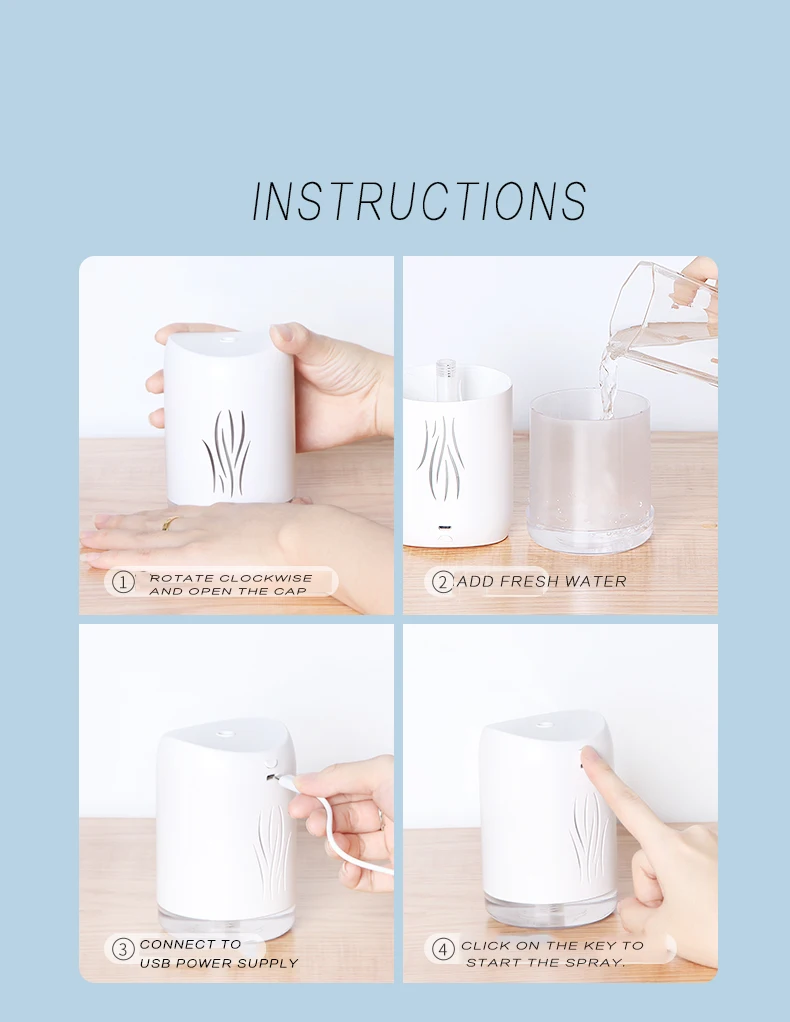 INSTRUCTIONS

① ROTATE CLOCKWISE AND OPEN THE CAP

② ADD FRESH WATER

③ CONNECT TO USB POWER SUPPLY

④ CLICK ON THE KEY TO START THE SPRAY.