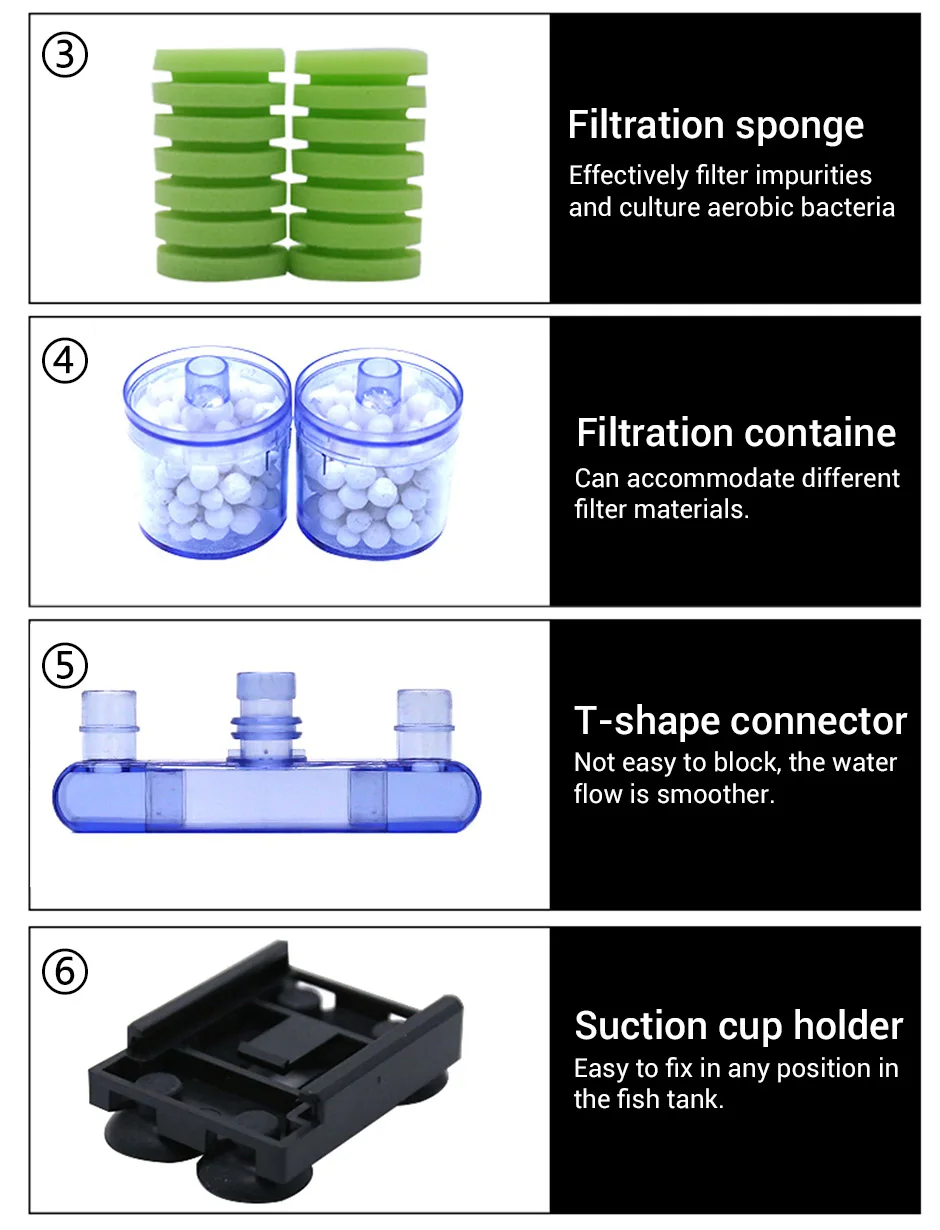 ③

Filtration sponge

Effectively filter impurities and culture aerobic bacteria

④

Filtration containe

Can accommodate different filter materials.

⑤

T-shape connector

Not easy to block, the water flow is smoother.

⑥

Suction cup holder

Easy to fix in any position in the fish tank.