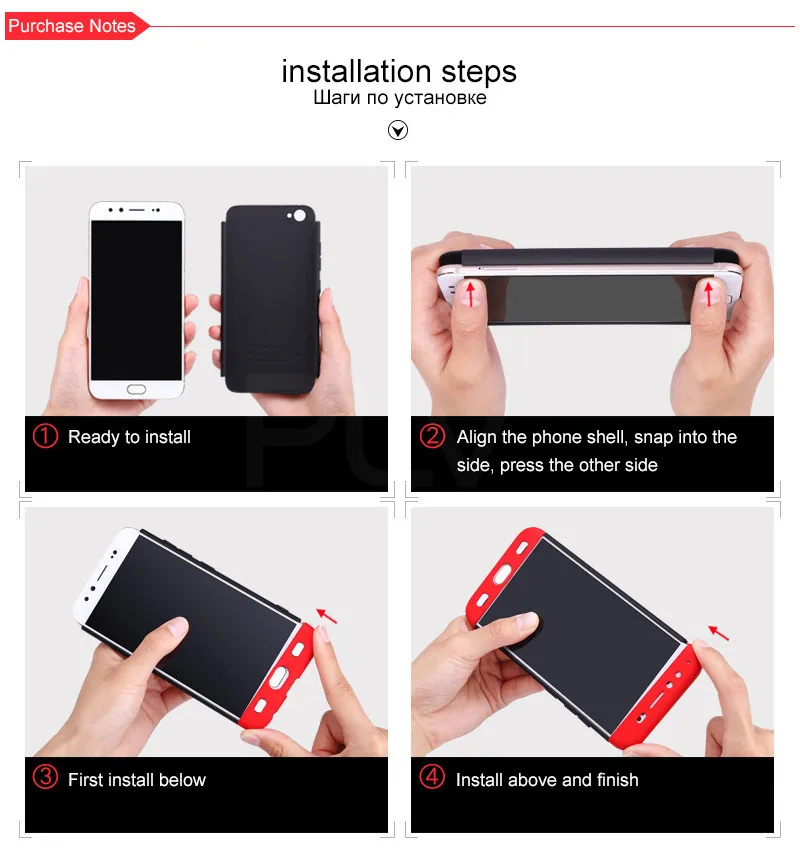 Purchase Notes

installation steps
Шаги по установке

① Ready to install

② Align the phone shell, snap into the side, press the other side

③ First install below

④ Install above and finish