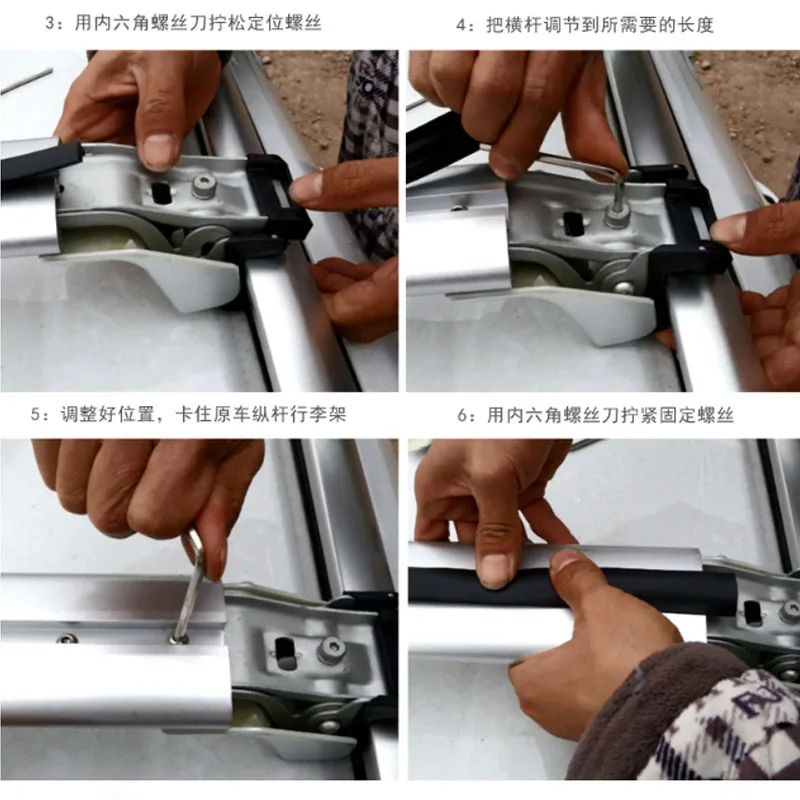 3：用内六角螺丝刀拧松定位螺丝

4：把横杆调节到所需要的长度

5：调整好位置，卡住原车纵杆行李架

6：用内六角螺丝刀拧紧固定螺丝