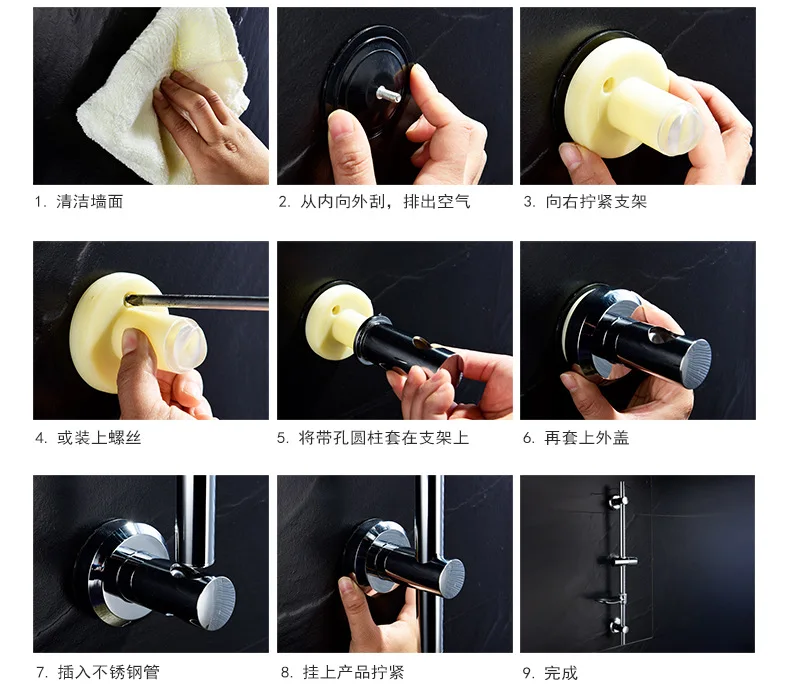 1. 清洁墙面

2. 从内向外刮，排出空气

3. 向右拧紧支架

4. 或装上螺丝

5. 将带孔圆柱套在支架上

6. 再套上外盖

7. 插入不锈钢管

8. 挂上产品拧紧

9. 完成