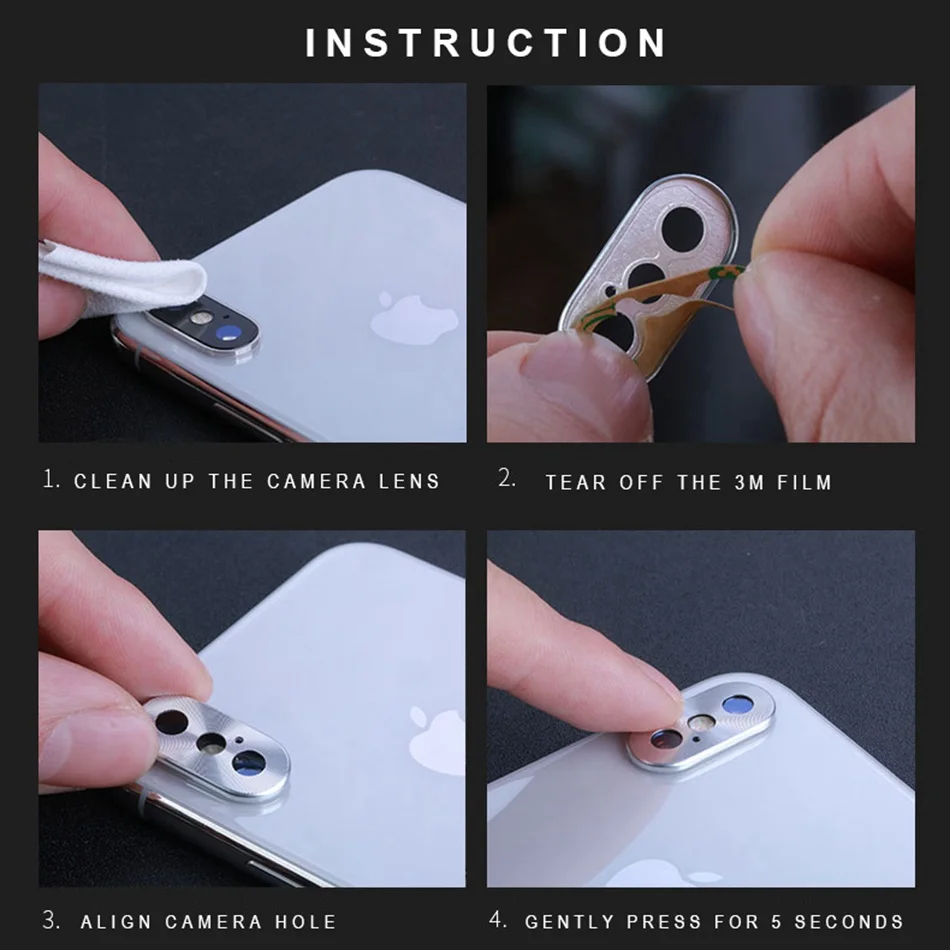 INSTRUCTION

1. CLEAN UP THE CAMERA LENS

2. TEAR OFF THE 3M FILM

3. ALIGN CAMERA HOLE

4. GENTLY PRESS FOR 5 SECONDS