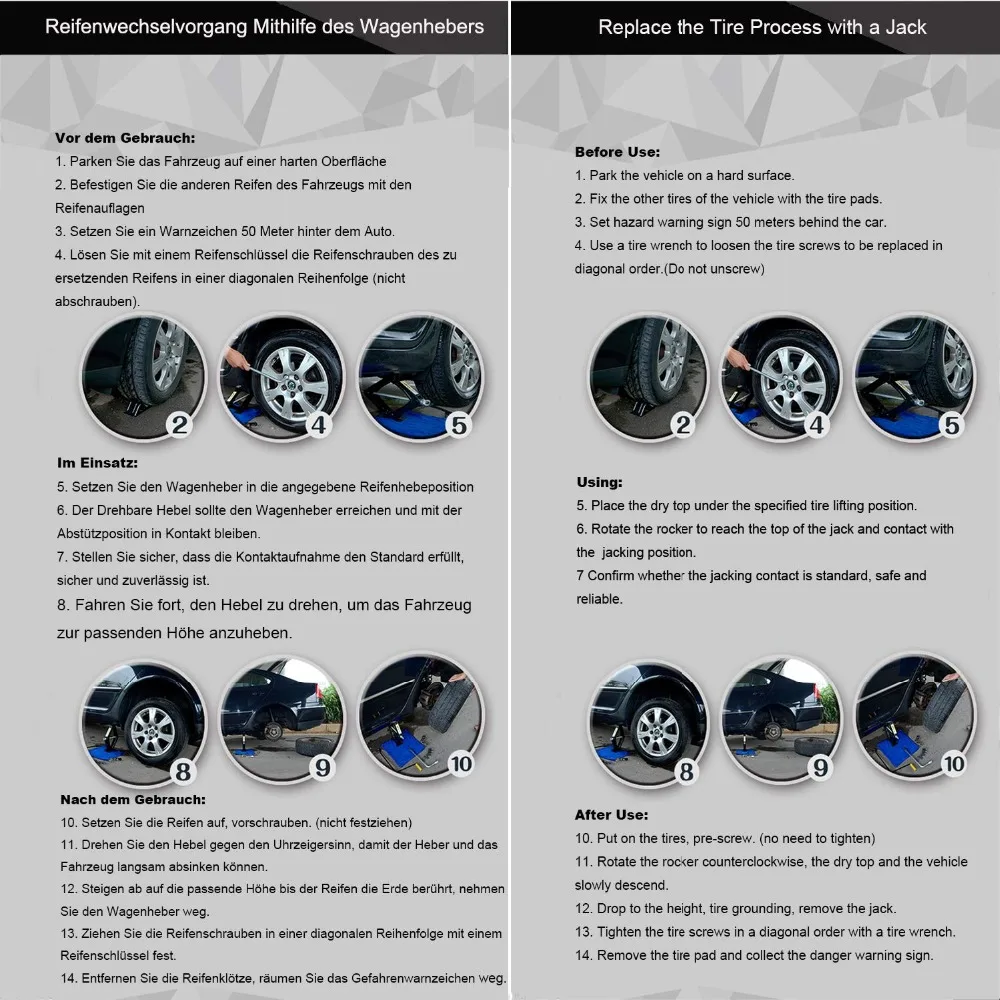 Reifenwechselvorgang Mithilfe des Wagenhebers

Vor dem Gebrauch:
1. Parken Sie das Fahrzeug auf einer harten Oberfläche
2. Befestigen Sie die anderen Reifen des Fahrzeugs mit den Reifenauflagen
3. Setzen Sie ein Warnzeichen 50 Meter hinter dem Auto.
4. Lösen Sie mit einem Reifenschlüssel die Reifenschrauben des zu ersetzenden Reifens in einer diagonalen Reihenfolge (nicht abschrauben).

2 4 5

Im Einsatz:
5. Setzen Sie den Wagenheber in die angegebene Reifenhebeposition
6. Der Drehbare Hebel sollte den Wagenheber erreichen und mit der Abstützposition in Kontakt bleiben.
7. Stellen Sie sicher, dass die Kontaktaufnahme den Standard erfüllt, sicher und zuverlässig ist.
8. Fahren Sie fort, den Hebel zu drehen, um das Fahrzeug zur passenden Höhe anzuheben.

8 9 10

Nach dem Gebrauch:
10. Setzen Sie die Reifen auf, vorschrauben. (nicht festziehen)
11. Drehen Sie den Hebel gegen den Uhrzeigersinn, damit der Heber und das Fahrzeug langsam absinken können.
12. Steigen ab auf die passende Höhe bis der Reifen die Erde berührt, nehmen Sie den Wagenheber weg.
13. Ziehen Sie die Reifenschrauben in einer diagonalen Reihenfolge mit einem Reifenschlüssel fest.
14. Entfernen Sie die Reifenklötze, räumen Sie das Gefahrenwarnzeichen weg.

Replace the Tire Process with a Jack

Before Use:
1. Park the vehicle on a hard surface.
2. Fix the other tires of the vehicle with the tire pads.
3. Set hazard warning sign 50 meters behind the car.
4. Use a tire wrench to loosen the tire screws to be replaced in diagonal order.(Do not unscrew)

2 4 5

Using:
5. Place the dry top under the specified tire lifting position.
6. Rotate the rocker to reach the top of the jack and contact with the jacking position.
7 Confirm whether the jacking contact is standard, safe and reliable.

8 9 10

After Use:
10. Put on the tires, pre-screw. (no need to tighten)
11. Rotate the rocker counterclockwise, the dry top and the vehicle slowly descend.
12. Drop to the height, tire grounding, remove the jack.
13. Tighten the tire screws in a diagonal order with a tire wrench.
14. Remove the tire pad and collect the danger warning sign.