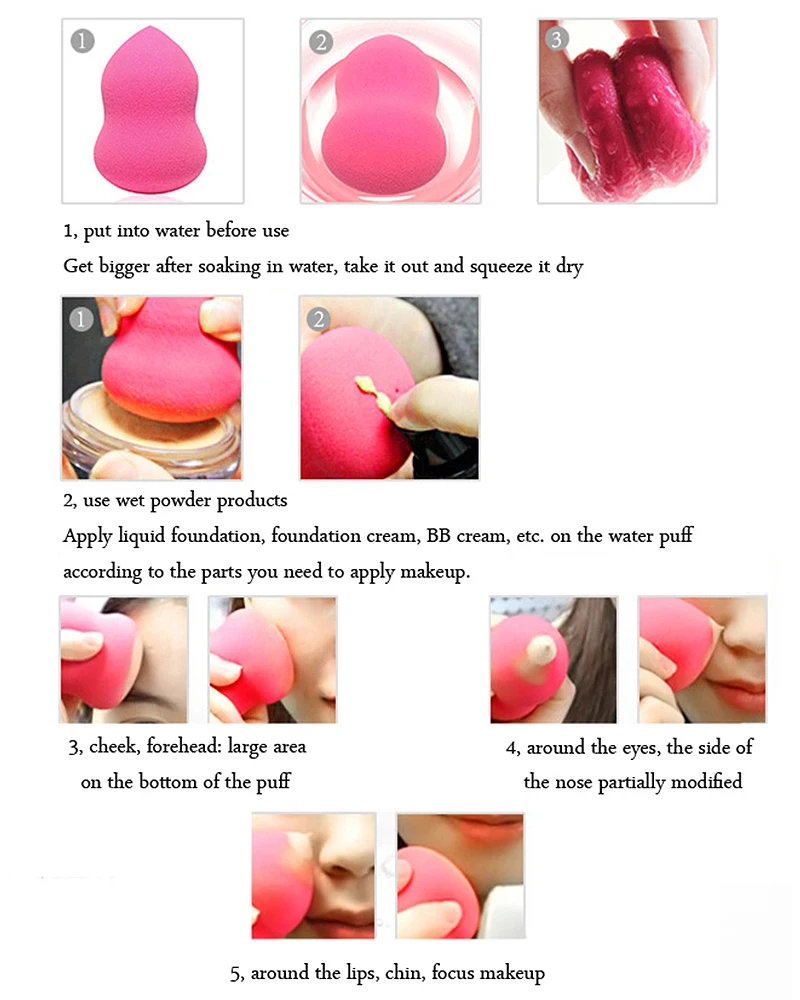 1 2 3

1, put into water before use
Get bigger after soaking in water, take it out and squeeze it dry

1 2

2, use wet powder products
Apply liquid foundation, foundation cream, BB cream, etc. on the water puff according to the parts you need to apply makeup.

3, cheek, forehead: large area on the bottom of the puff

4, around the eyes, the side of the nose partially modified

5, around the lips, chin, focus makeup