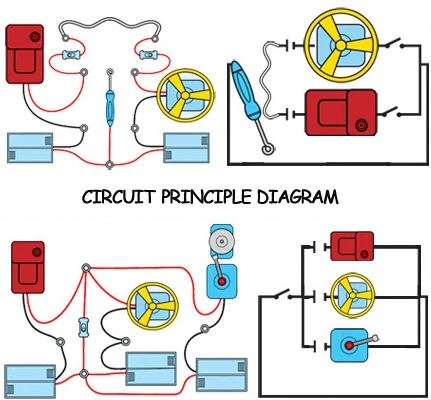 CIRCUIT PRINCIPLE DIAGRAM