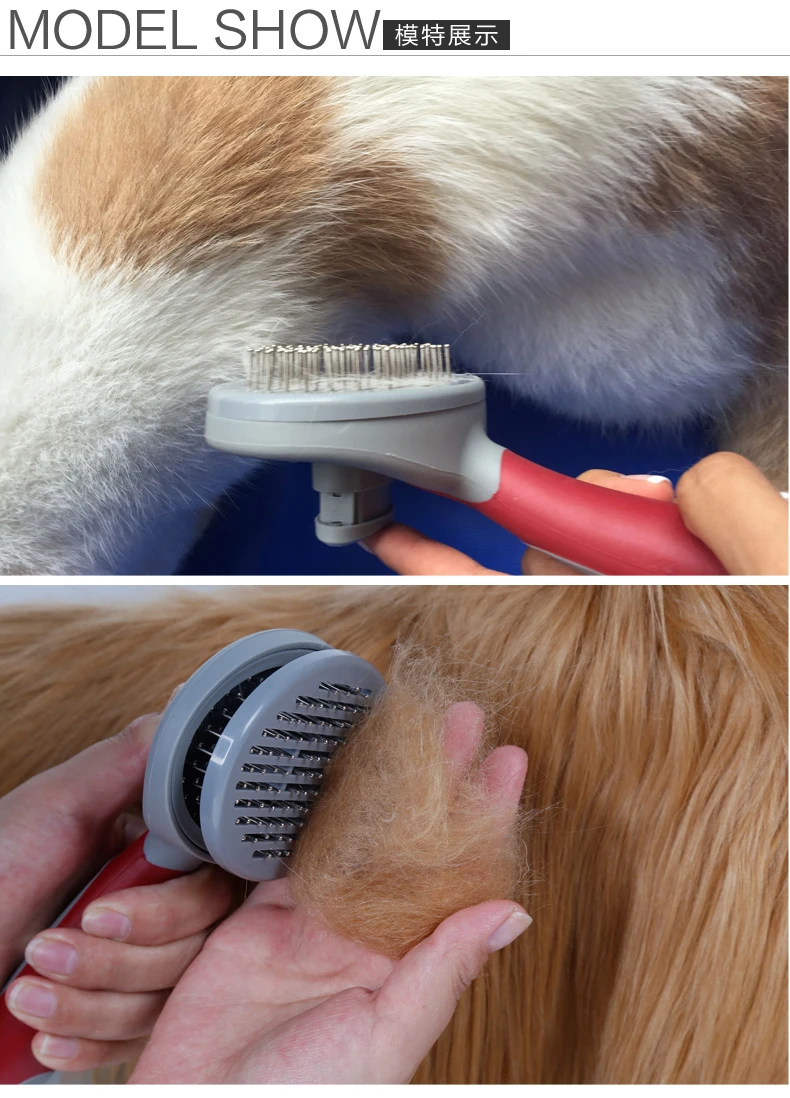 MODEL SHOW 模特展示