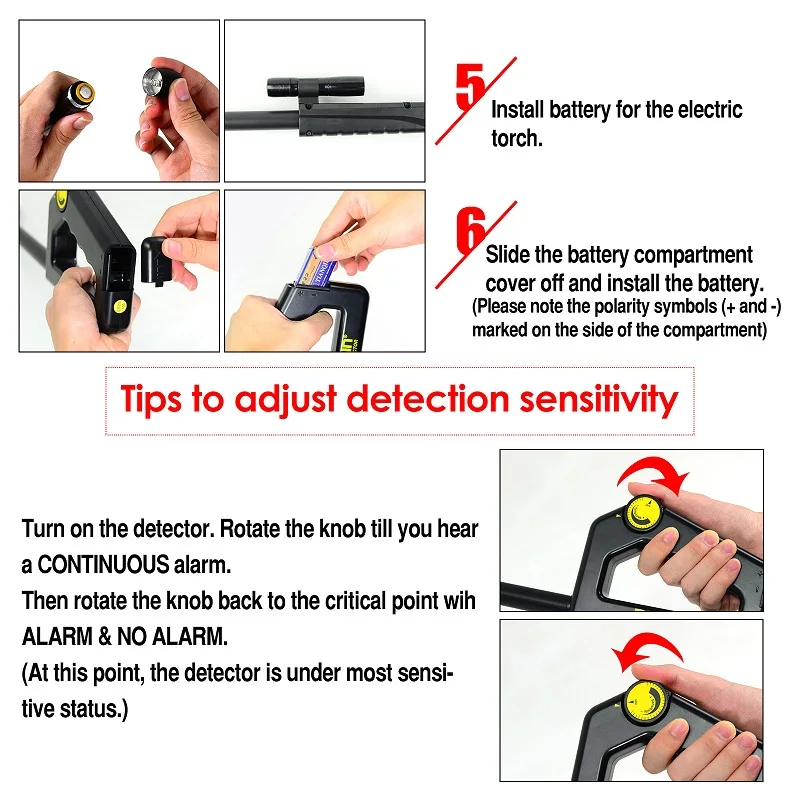 5
Install battery for the electric torch.

6
Slide the battery compartment cover off and install the battery.
(Please note the polarity symbols (+ and -) marked on the side of the compartment)

Tips to adjust detection sensitivity

Turn on the detector. Rotate the knob till you hear a CONTINUOUS alarm.
Then rotate the knob back to the critical point wih ALARM & NO ALARM.
(At this point, the detector is under most sensitive status.)