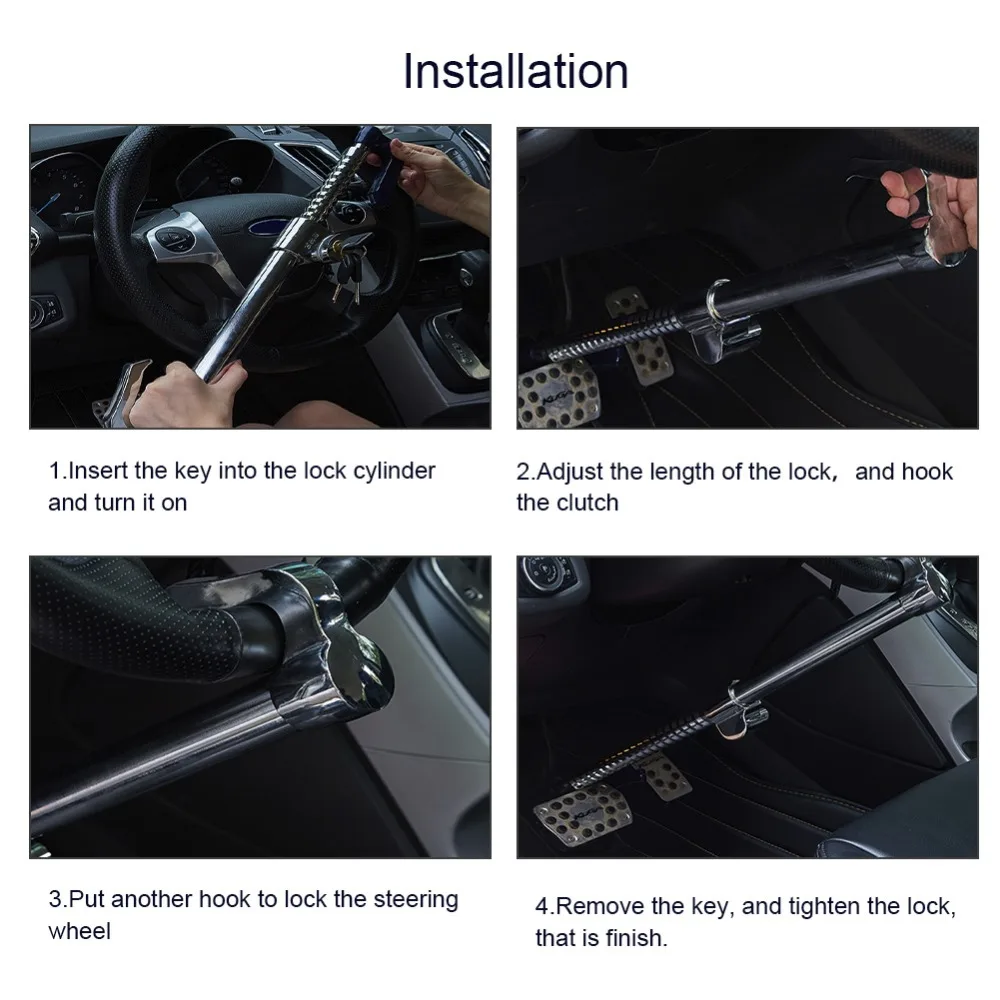 Installation

1.Insert the key into the lock cylinder and turn it on

2.Adjust the length of the lock, and hook the clutch

3.Put another hook to lock the steering wheel

4.Remove the key, and tighten the lock, that is finish.