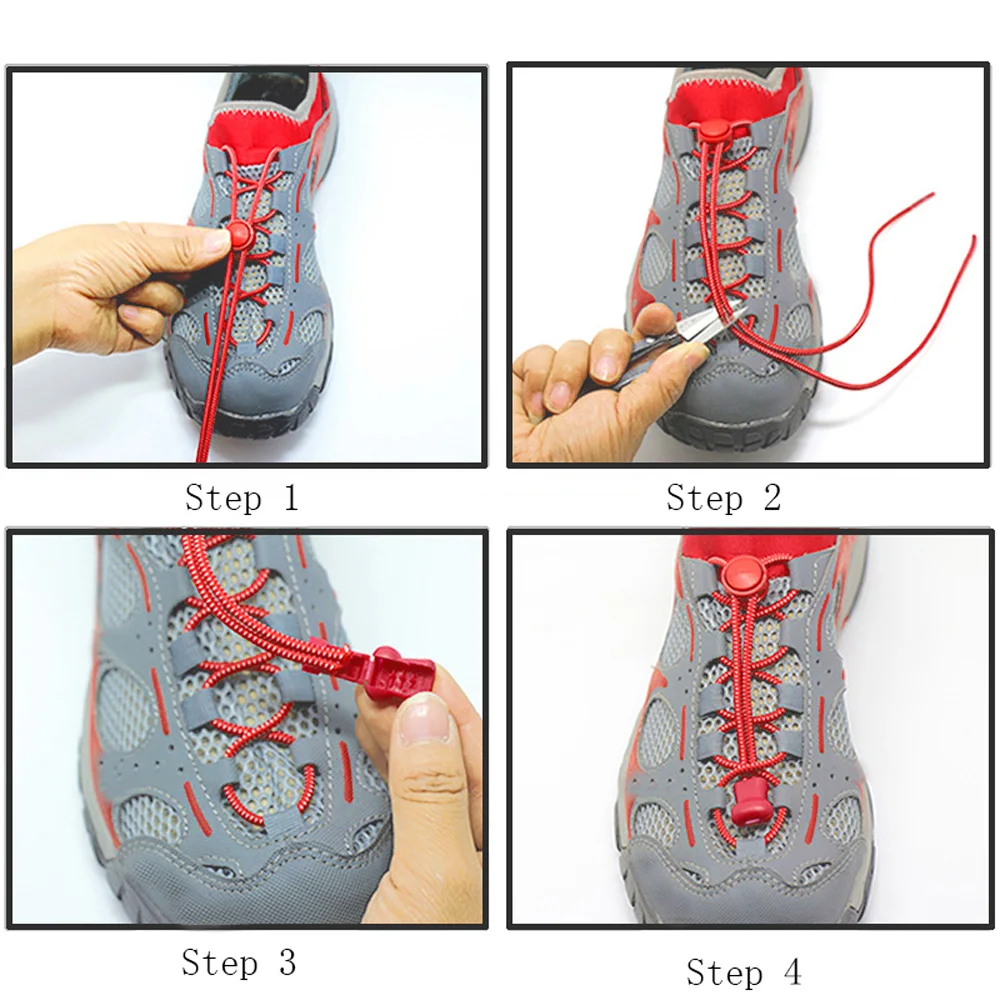 Step 1

Step 2

Step 3

Step 4