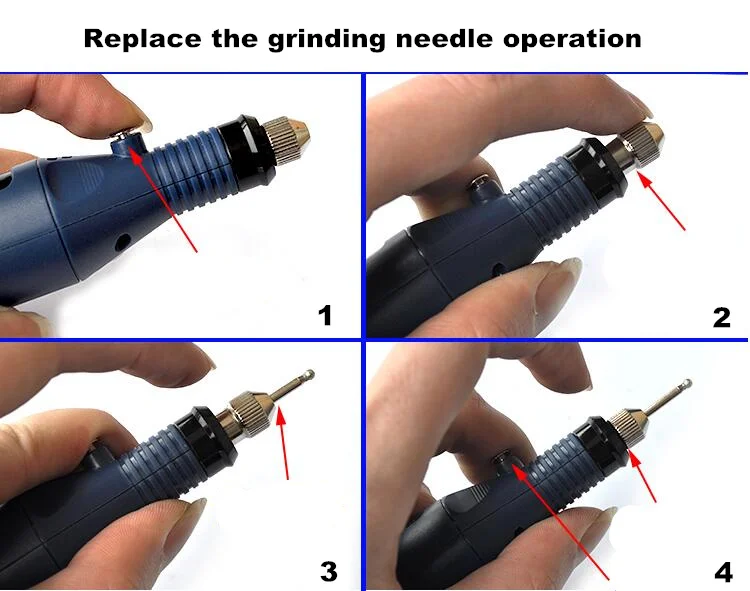 Replace the grinding needle operation

1

2

3

4