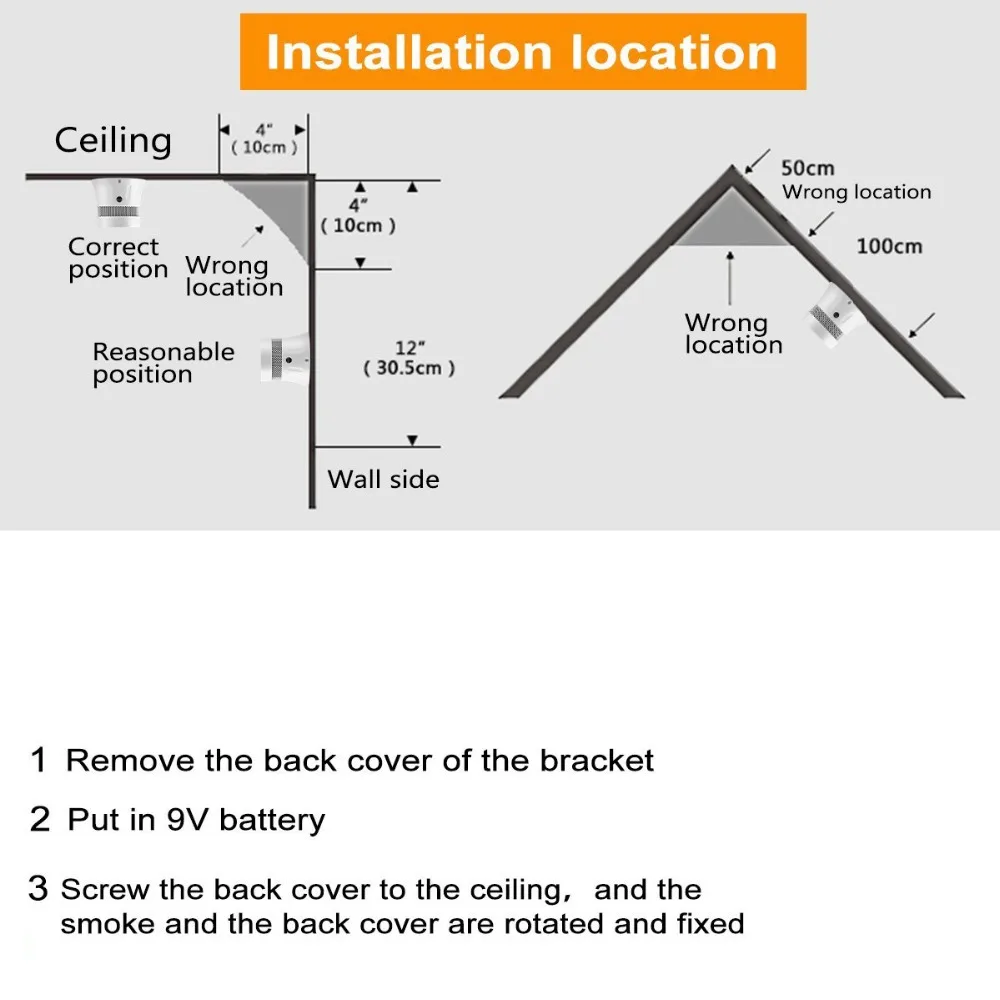 Installation location

Ceiling

4"
( 10cm )

4"
( 10cm )

Correct position

Wrong location

Reasonable position

12"
( 30.5cm )

Wall side

50cm
Wrong location

100cm

Wrong location

1 Remove the back cover of the bracket

2 Put in 9V battery

3 Screw the back cover to the ceiling, and the smoke and the back cover are rotated and fixed