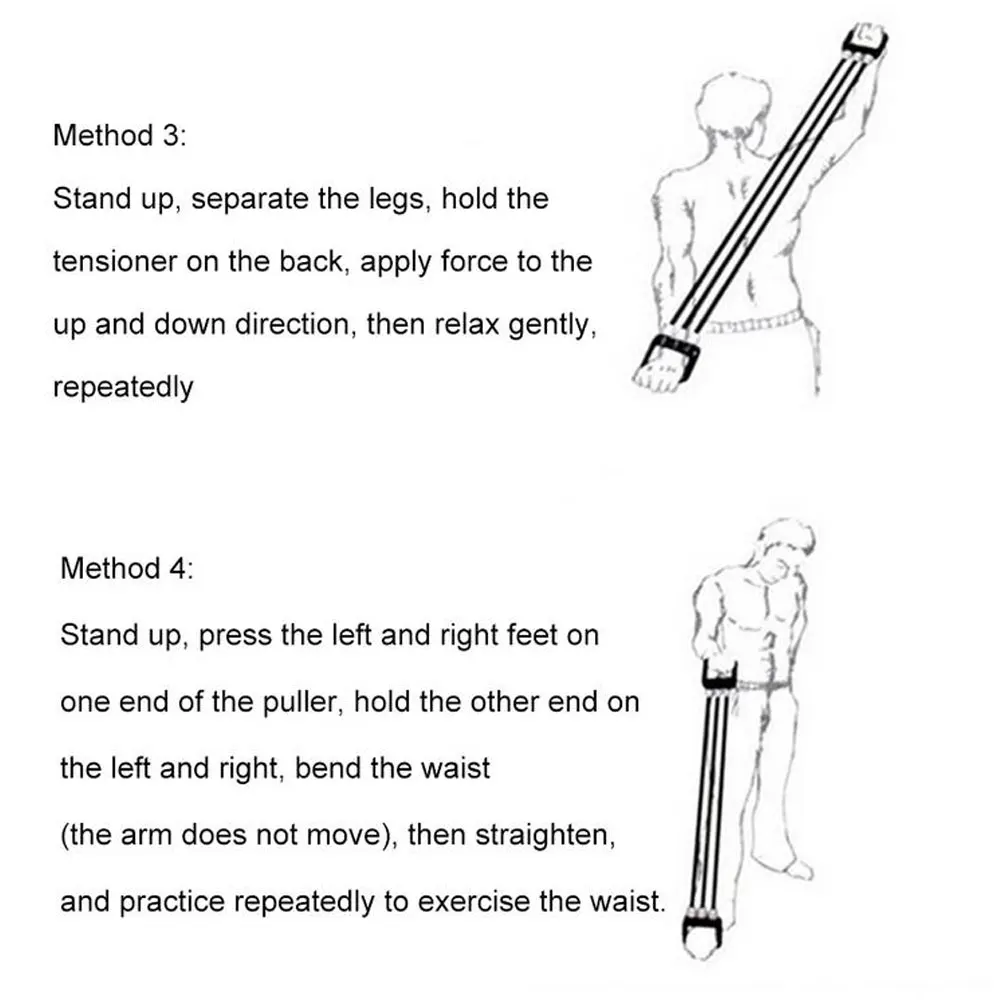 Method 3:
Stand up, separate the legs, hold the tensioner on the back, apply force to the up and down direction, then relax gently, repeatedly

Method 4:
Stand up, press the left and right feet on one end of the puller, hold the other end on the left and right, bend the waist (the arm does not move), then straighten, and practice repeatedly to exercise the waist.