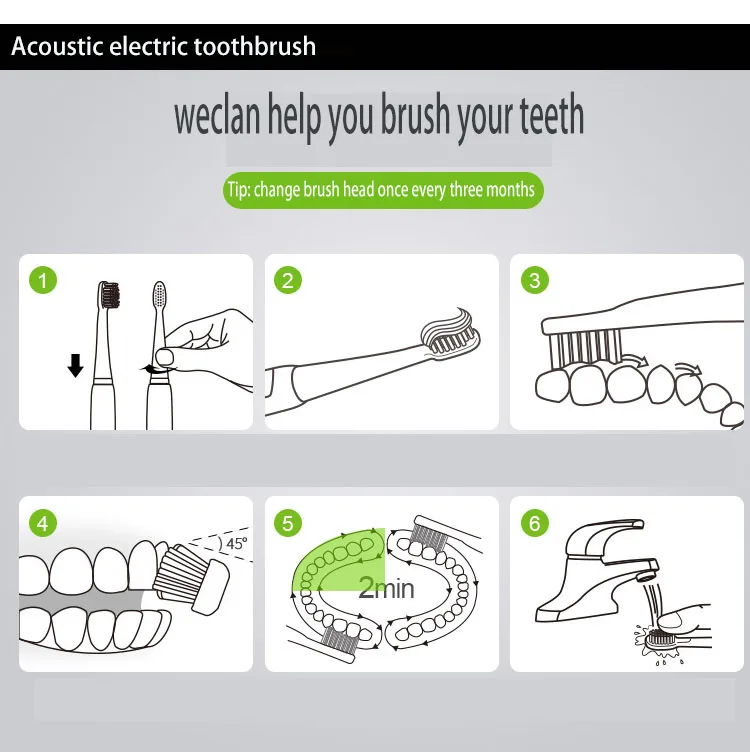 Acoustic electric toothbrush

weclan help you brush your teeth

Tip: change brush head once every three months

1

2

3

4

45°

5

2min

6