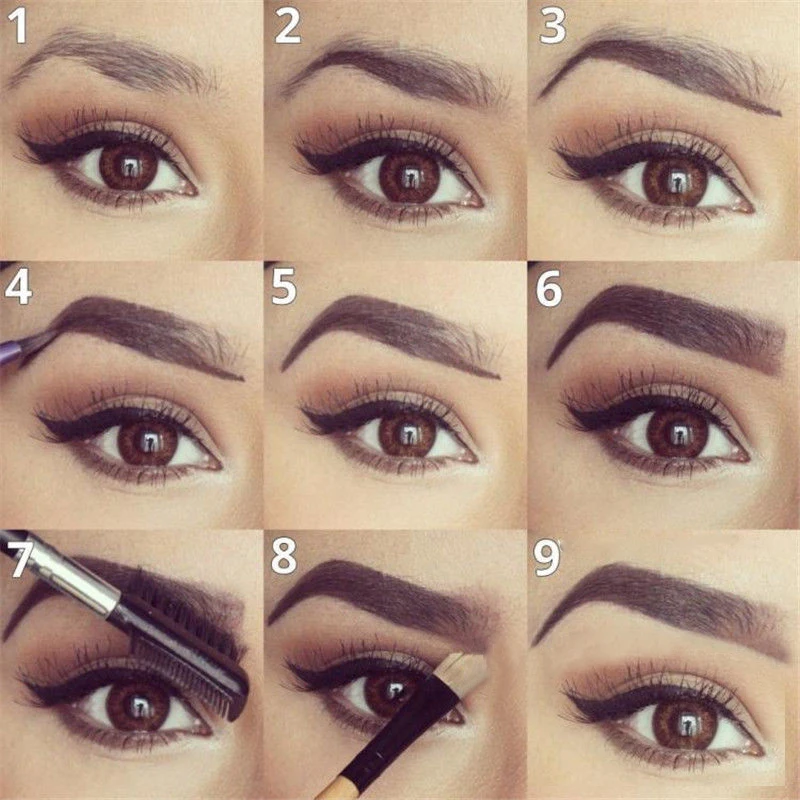 1

2

3

4

5

6

7

8

9