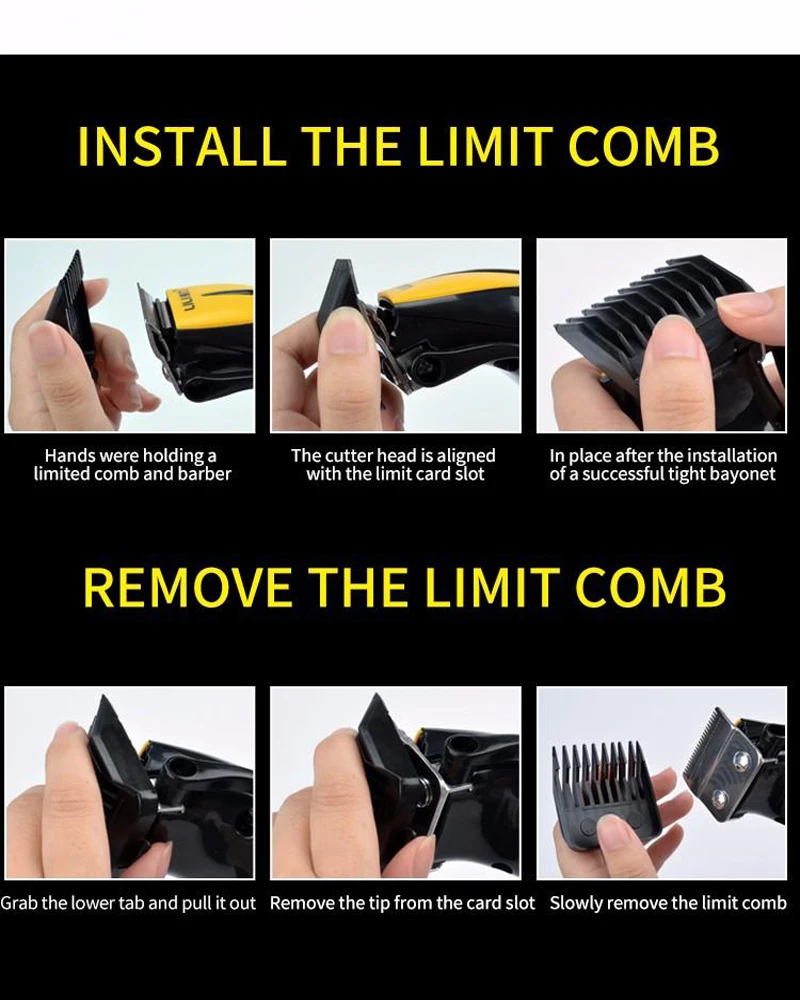 INSTALL THE LIMIT COMB

Hands were holding a limited comb and barber

The cutter head is aligned with the limit card slot

In place after the installation of a successful tight bayonet

REMOVE THE LIMIT COMB

Grab the lower tab and pull it out

Remove the tip from the card slot

Slowly remove the limit comb