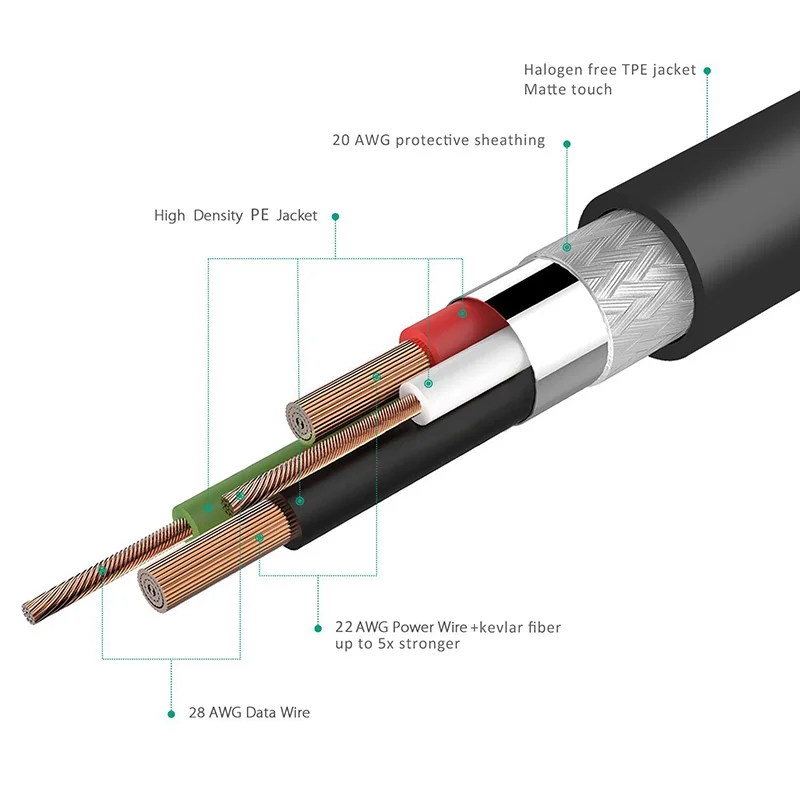 Halogen free TPE jacket
Matte touch

20 AWG protective sheathing

High Density PE Jacket

22 AWG Power Wire +kevlar fiber
up to 5x stronger

28 AWG Data Wire