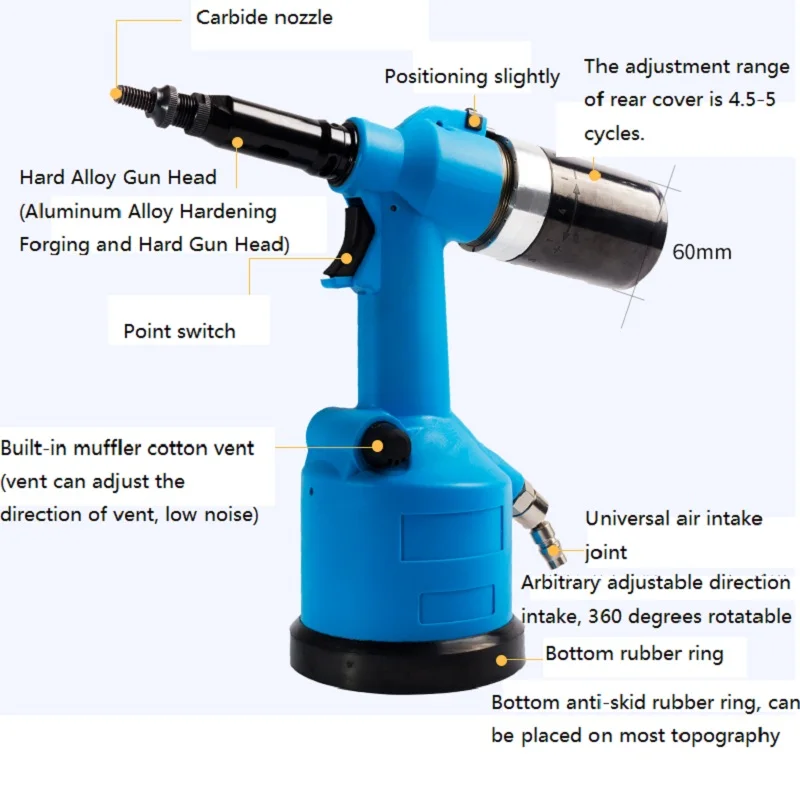 Carbide nozzle

Positioning slightly

The adjustment range of rear cover is 4.5-5 cycles.

Hard Alloy Gun Head (Aluminum Alloy Hardening Forging and Hard Gun Head)

60mm

Point switch

Built-in muffler cotton vent (vent can adjust the direction of vent, low noise)

Universal air intake joint

Arbitrary adjustable direction intake, 360 degrees rotatable

Bottom rubber ring

Bottom anti-skid rubber ring, can be placed on most topography