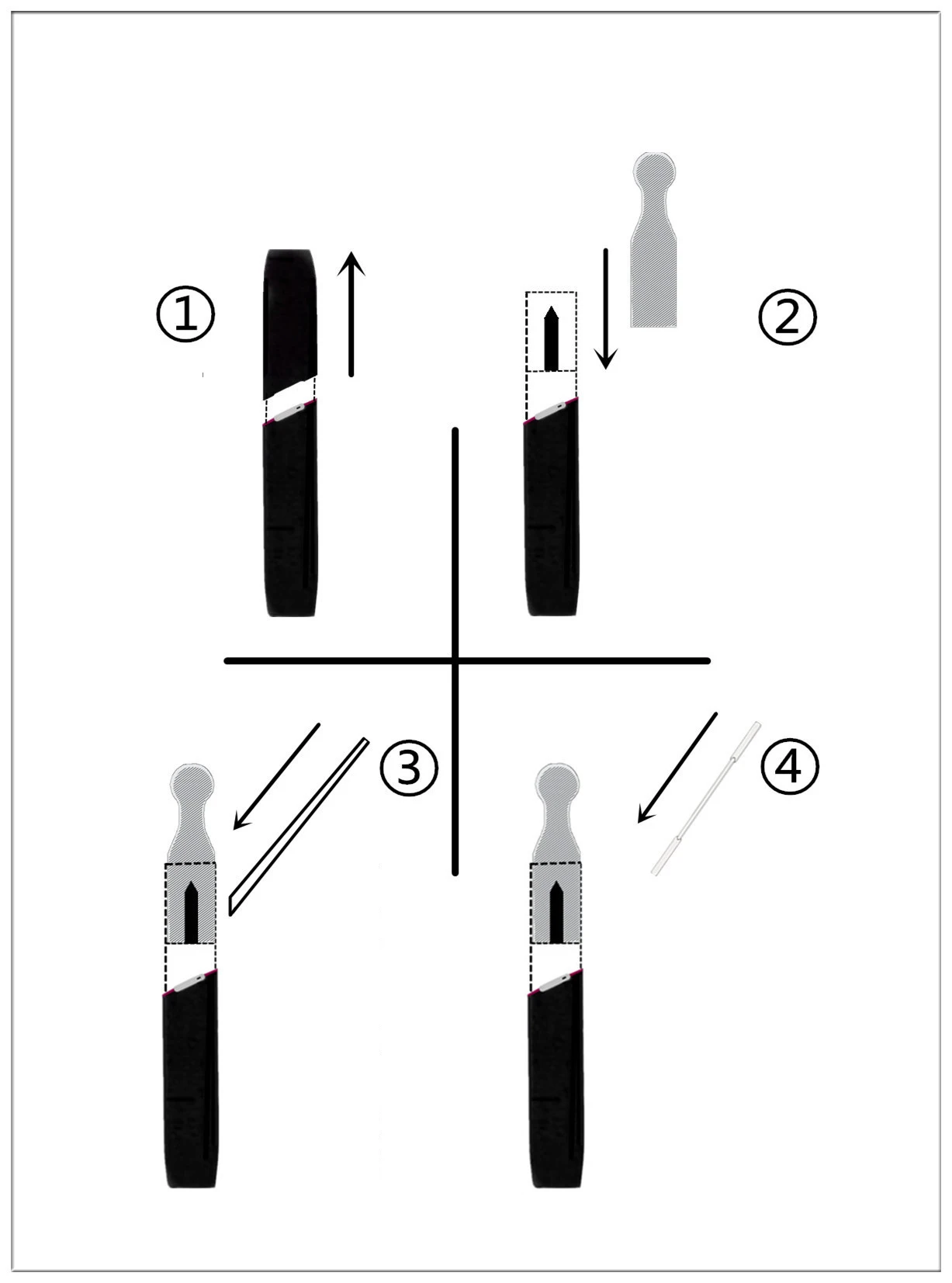 ①
②
③
④