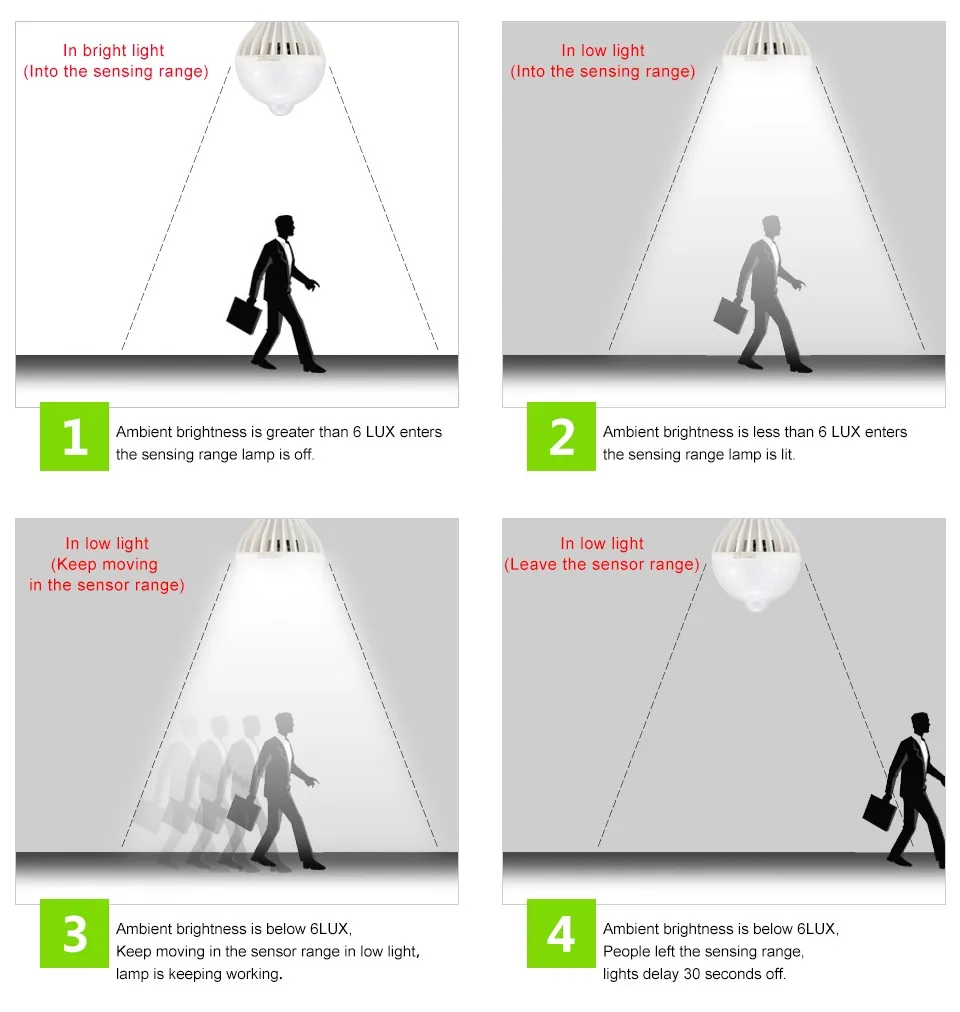 In bright light
(Into the sensing range)

1

Ambient brightness is greater than 6 LUX enters the sensing range lamp is off.

In low light
(Into the sensing range)

2

Ambient brightness is less than 6 LUX enters the sensing range lamp is lit.

In low light
(Keep moving in the sensor range)

3

Ambient brightness is below 6LUX,
Keep moving in the sensor range in low light,
lamp is keeping working.

In low light
(Leave the sensor range)

4

Ambient brightness is below 6LUX,
People left the sensing range,
lights delay 30 seconds off.