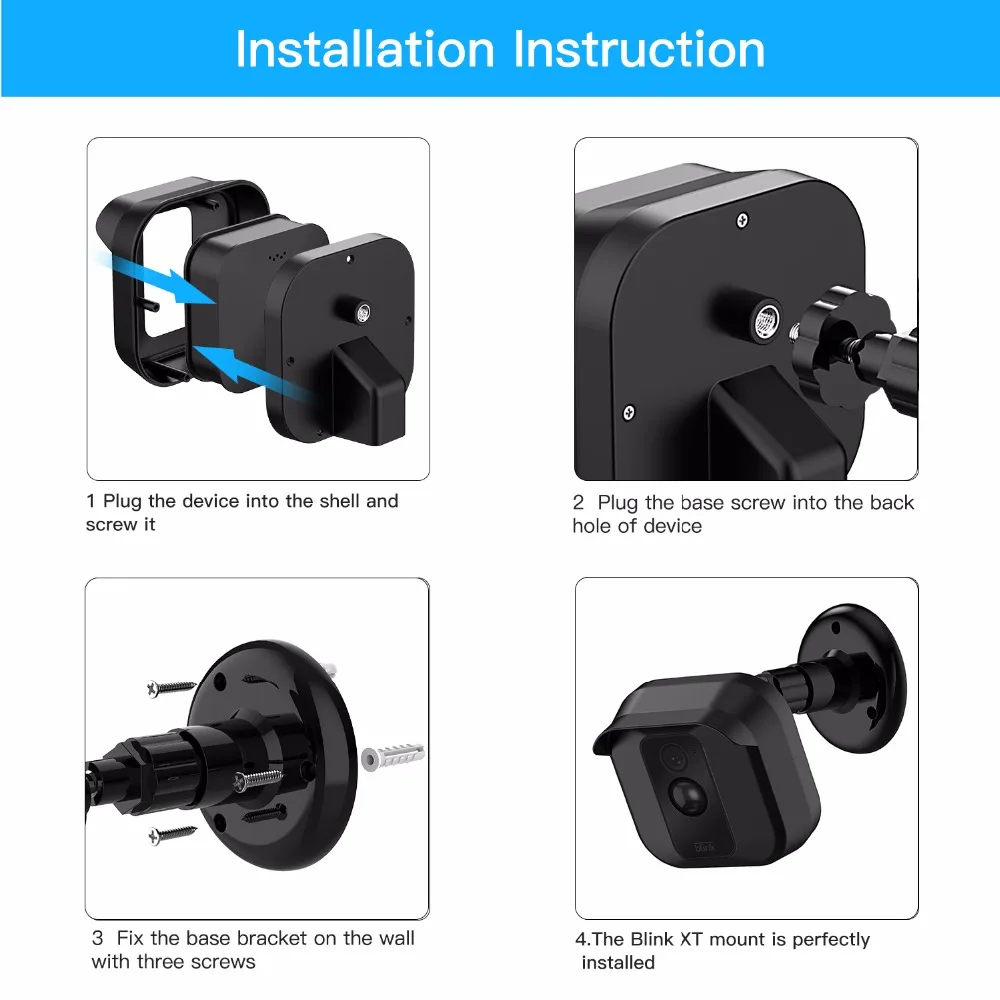 Installation Instruction

1 Plug the device into the shell and screw it

2 Plug the base screw into the back hole of device

3 Fix the base bracket on the wall with three screws

blink

4.The Blink XT mount is perfectly installed