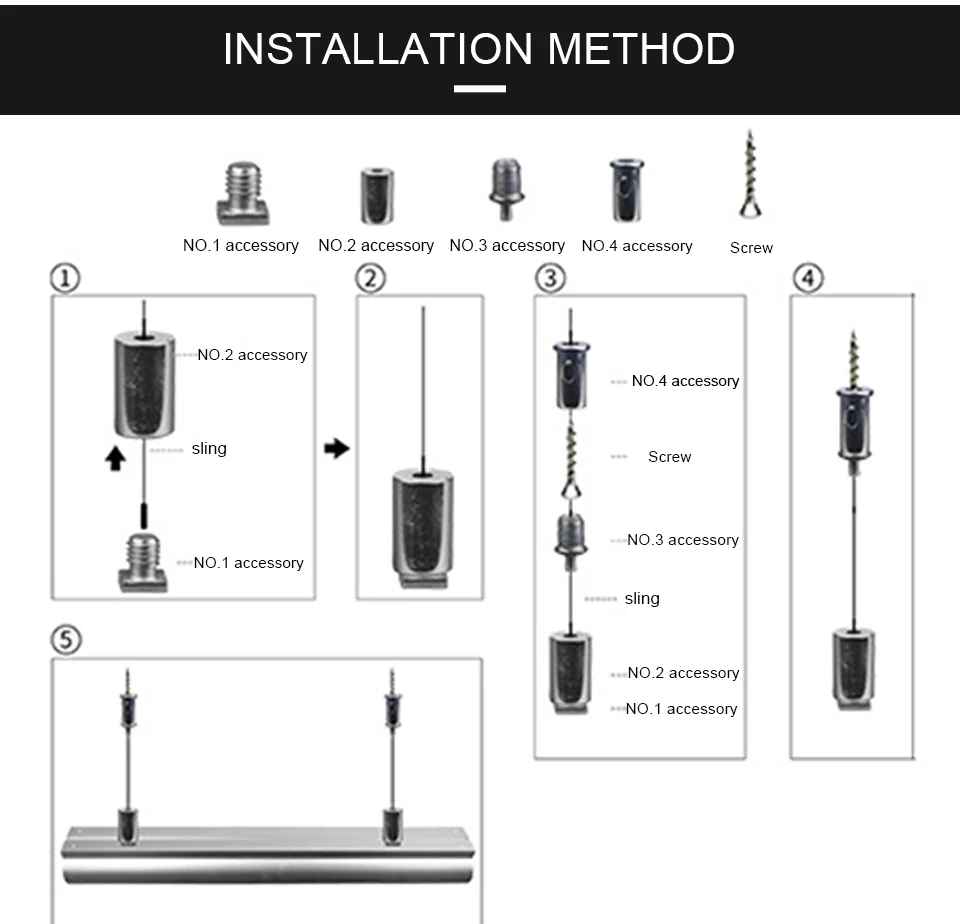 INSTALLATION METHOD

NO.1 accessory
NO.2 accessory
NO.3 accessory
NO.4 accessory
Screw

①
NO.2 accessory
sling
NO.1 accessory

②

③
NO.4 accessory
Screw
NO.3 accessory
sling
NO.2 accessory
NO.1 accessory

④

⑤