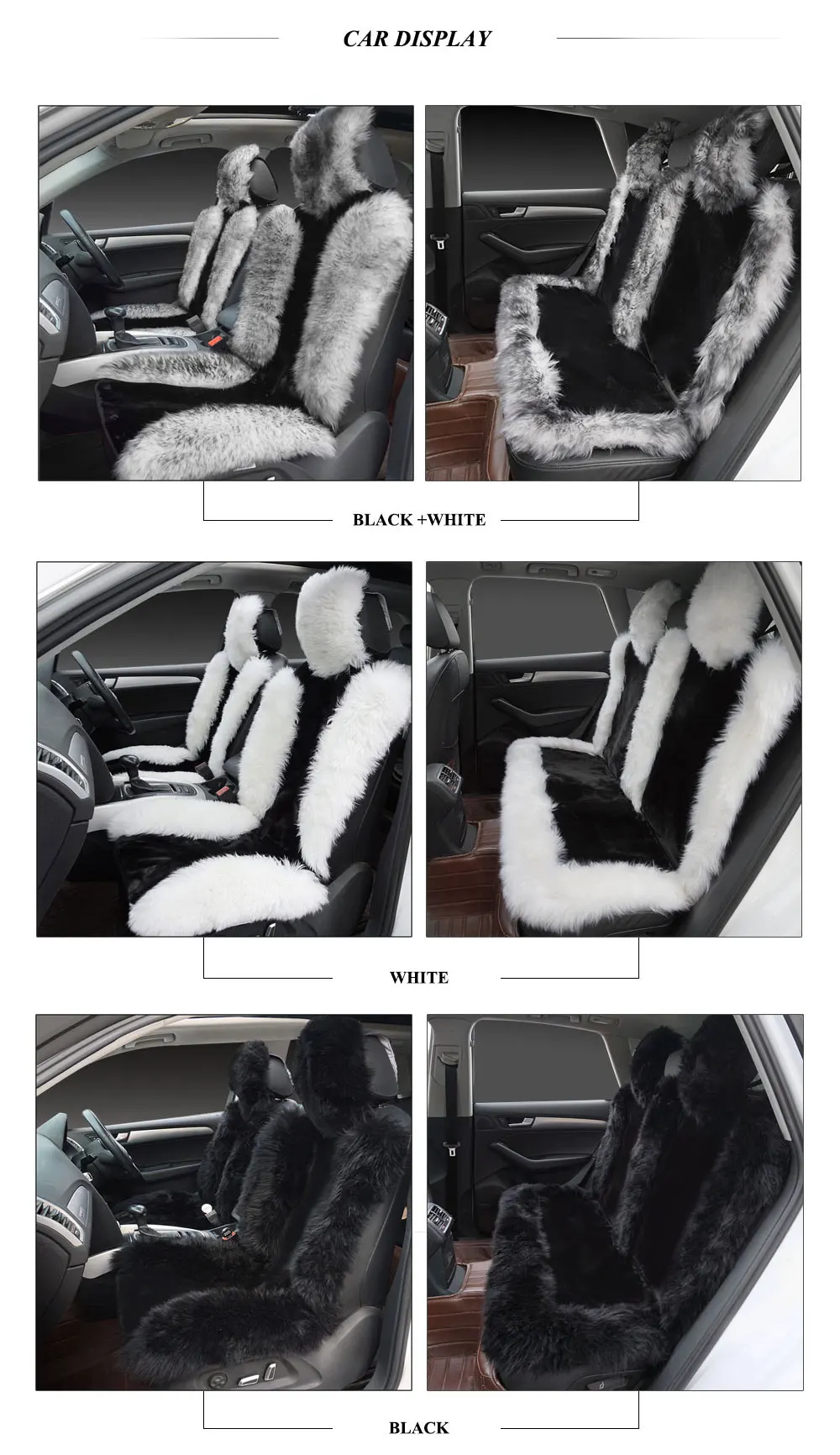 CAR DISPLAY

BLACK +WHITE

WHITE

BLACK