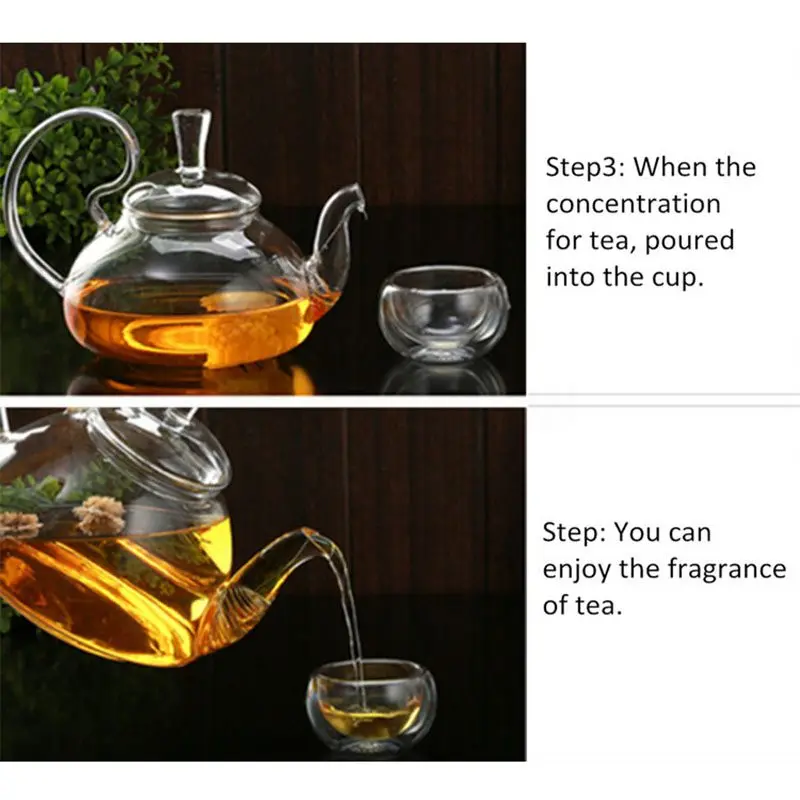 Step3: When the concentration for tea, poured into the cup.

Step: You can enjoy the fragrance of tea.