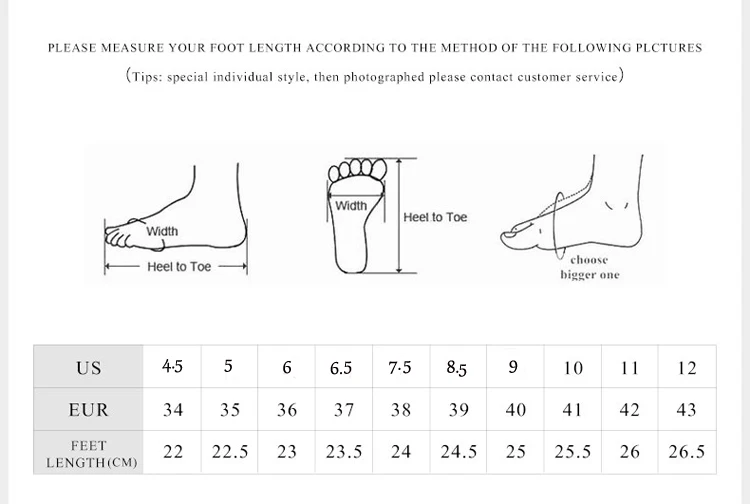 PLEASE MEASURE YOUR FOOT LENGTH ACCORDING TO THE METHOD OF THE FOLLOWING PLCTURES

(Tips: special individual style, then photographed please contact customer service)

Width

Heel to Toe

Width

Heel to Toe

choose bigger one

| US | 4.5 | 5 | 6 | 6.5 | 7.5 | 8.5 | 9 | 10 | 11 | 12 |
|---|---|---|---|---|---|---|---|---|---|---|
| EUR | 34 | 35 | 36 | 37 | 38 | 39 | 40 | 41 | 42 | 43 |
| FEET LENGTH(CM) | 22 | 22.5 | 23 | 23.5 | 24 | 24.5 | 25 | 25.5 | 26 | 26.5 |