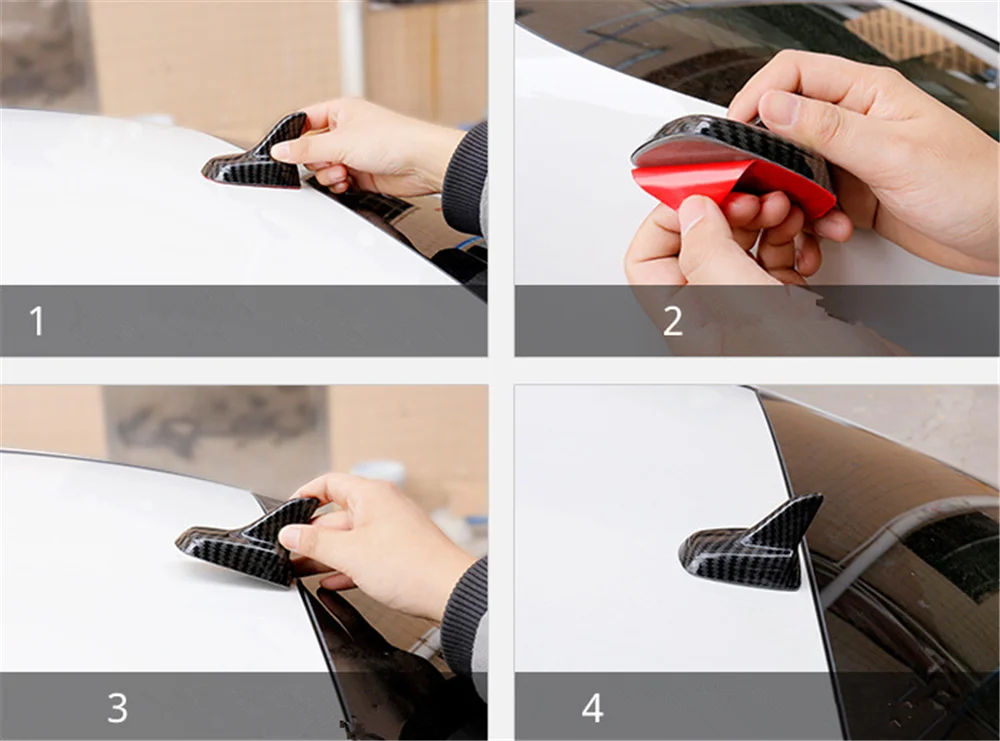 1

2

3

4