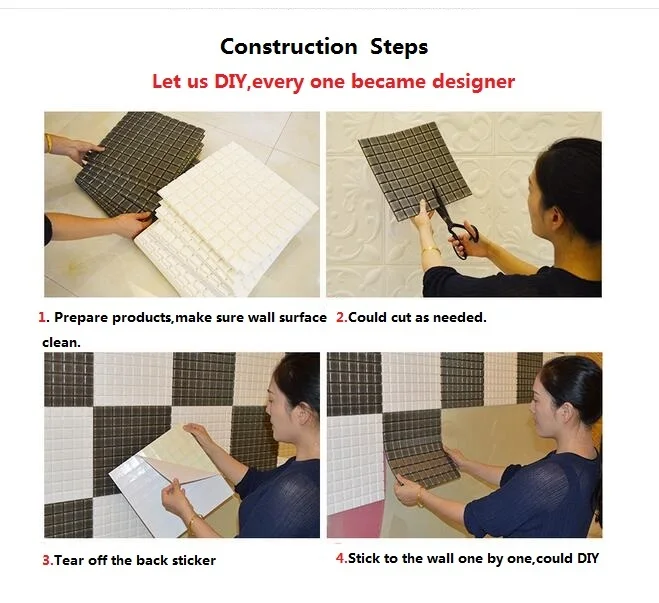 Construction Steps

Let us DIY,every one became designer

1. Prepare products,make sure wall surface clean.

2.Could cut as needed.

3.Tear off the back sticker

4.Stick to the wall one by one,could DIY