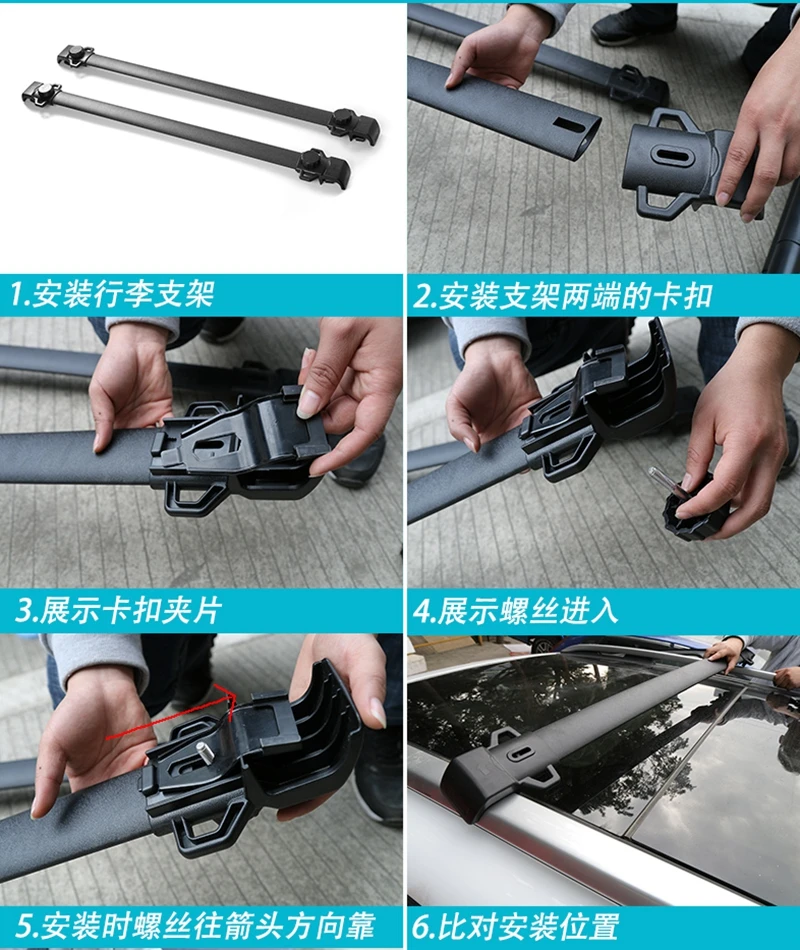 1.安装行李支架

2.安装支架两端的卡扣

3.展示卡扣夹片

4.展示螺丝进入

5.安装时螺丝往箭头方向靠

6.比对安装位置