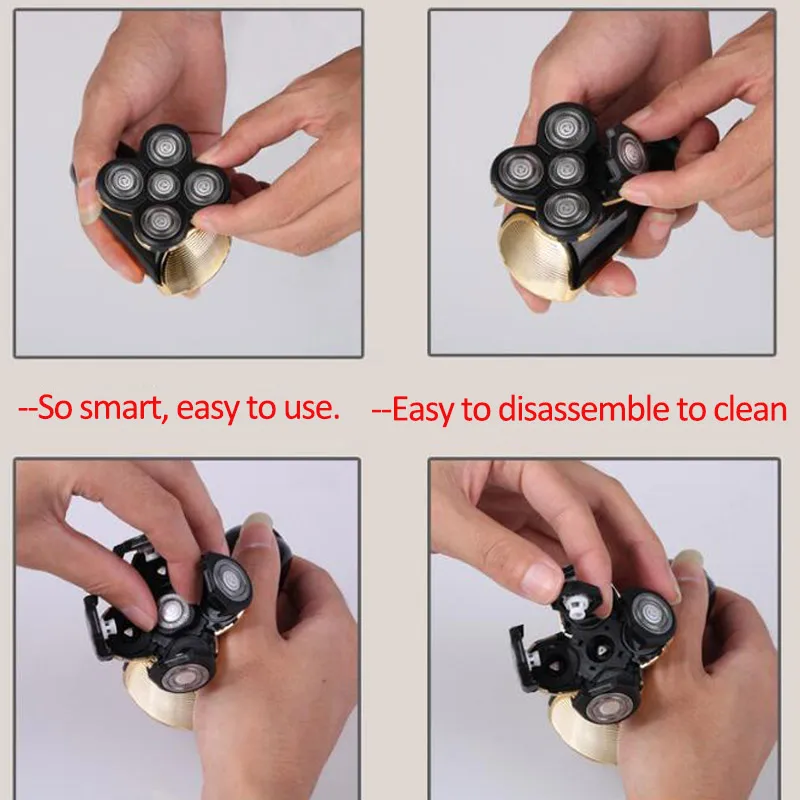 --So smart, easy to use.

--Easy to disassemble to clean