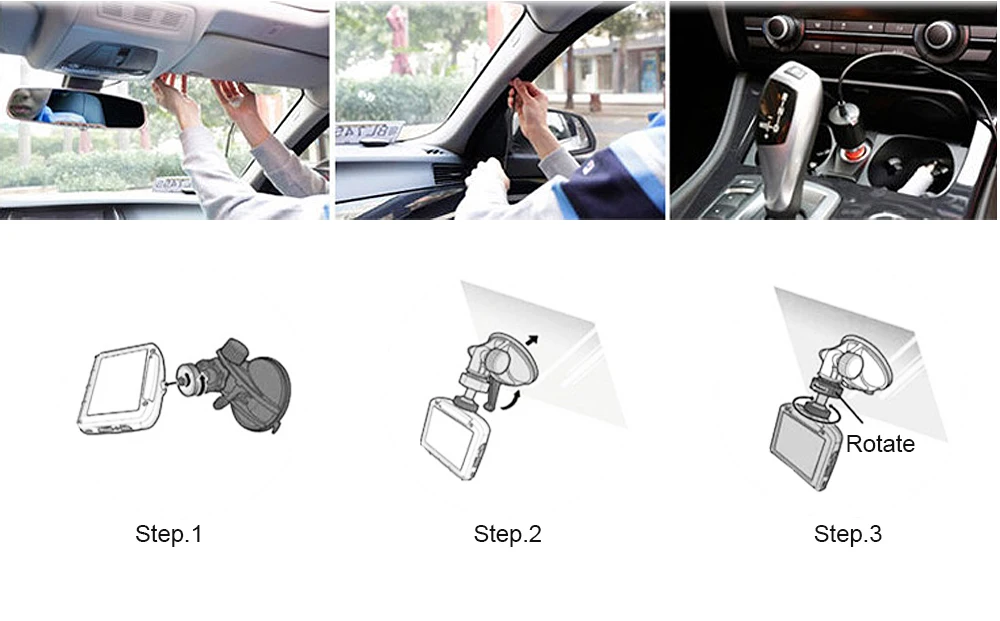 Rotate

Step.1

Step.2

Step.3