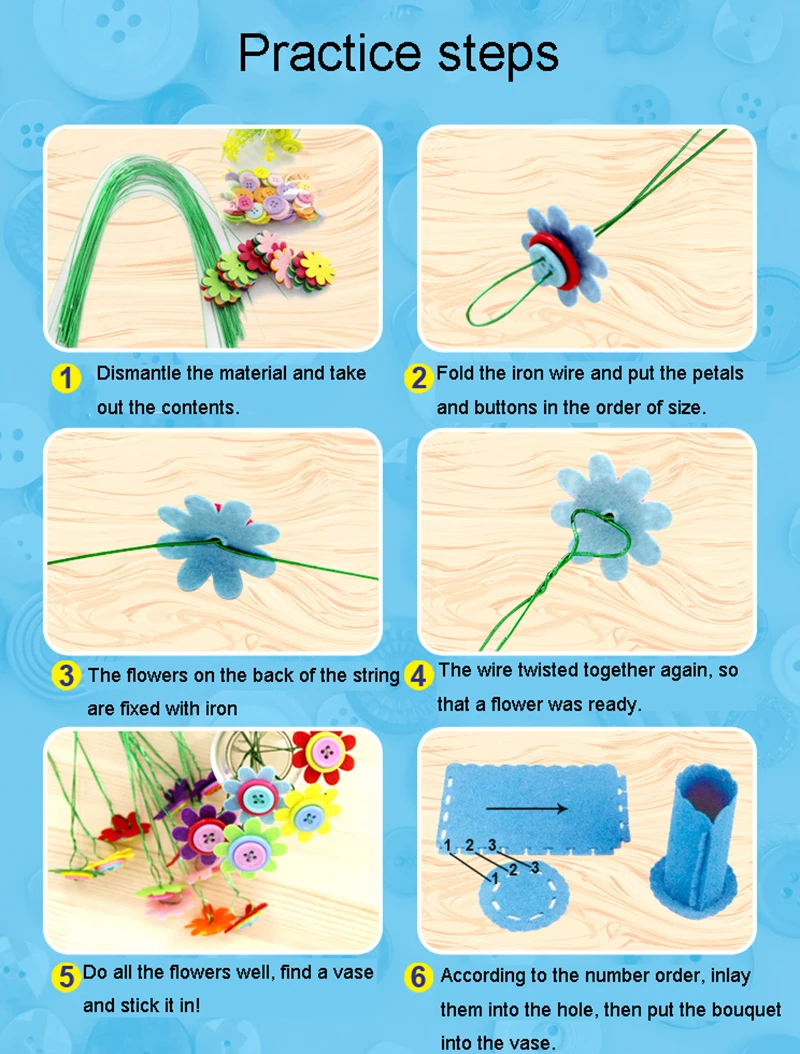 Practice steps

1 Dismantle the material and take out the contents.

2 Fold the iron wire and put the petals and buttons in the order of size.

3 The flowers on the back of the string are fixed with iron

4 The wire twisted together again, so that a flower was ready.

5 Do all the flowers well, find a vase and stick it in!

1 2 3
1 2 3

6 According to the number order, inlay them into the hole, then put the bouquet into the vase.