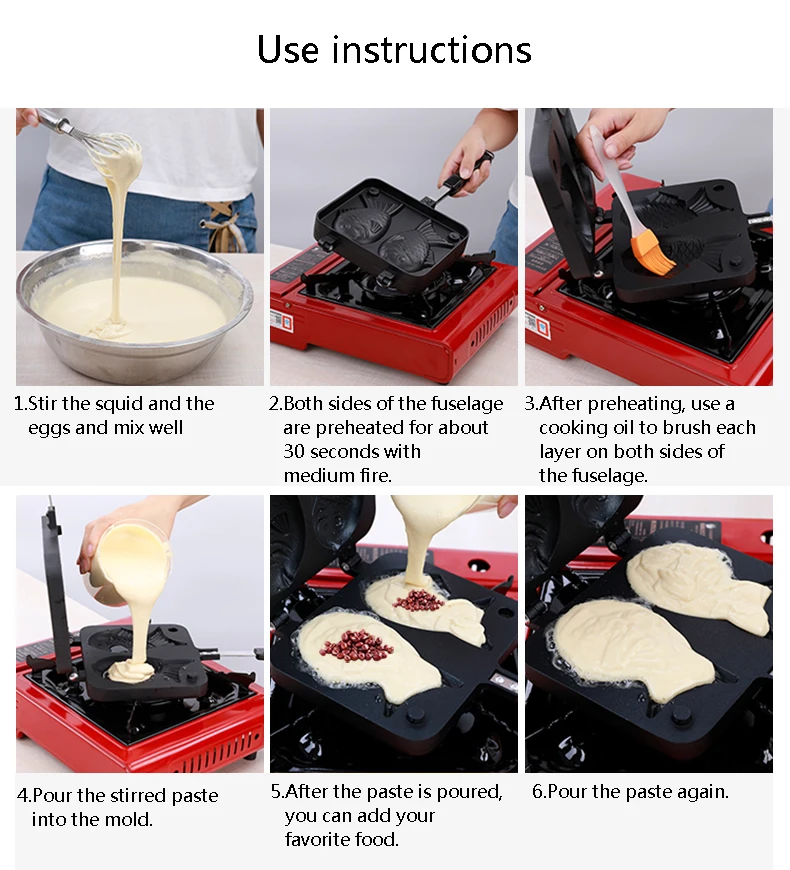 Use instructions

1.Stir the squid and the eggs and mix well

2.Both sides of the fuselage are preheated for about 30 seconds with medium fire.

3.After preheating, use a cooking oil to brush each layer on both sides of the fuselage.

4.Pour the stirred paste into the mold.

5.After the paste is poured, you can add your favorite food.

6.Pour the paste again.