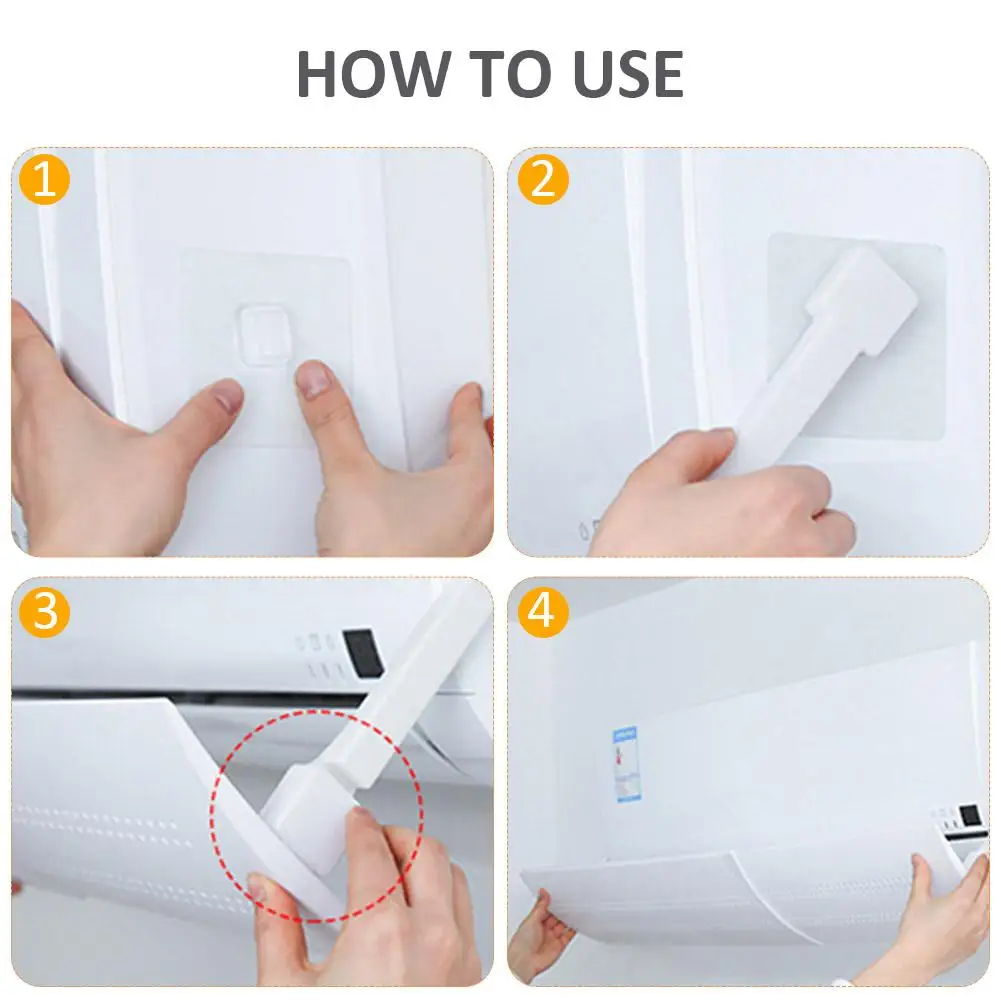 HOW TO USE

1

2

3

4