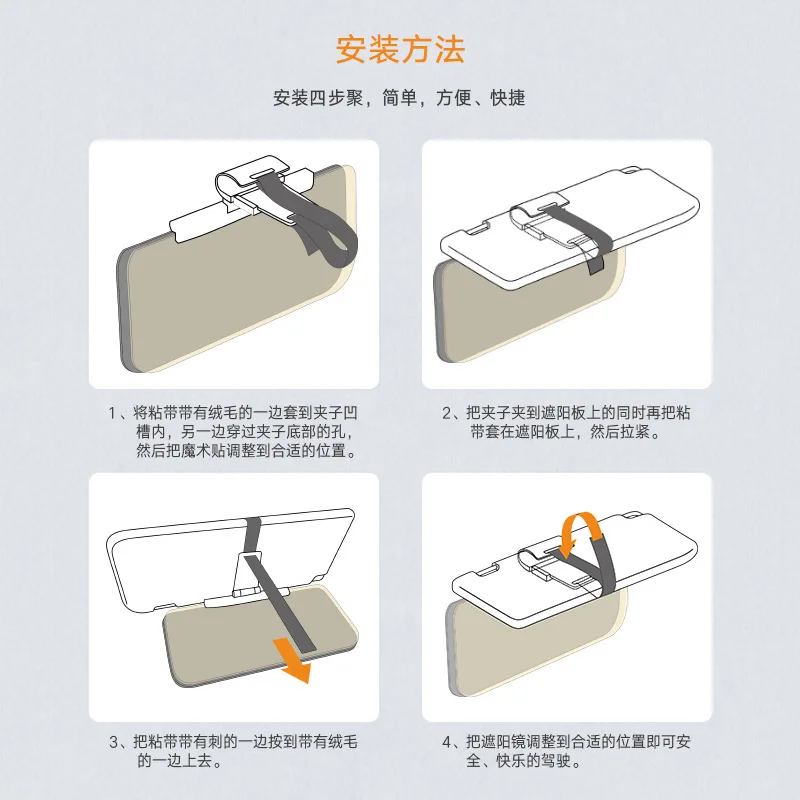 安装方法

安装四步聚，简单，方便、快捷

1、将粘带带有绒毛的一边套到夹子凹槽内，另一边穿过夹子底部的孔，然后把魔术贴调整到合适的位置。

2、把夹子夹到遮阳板上的同时再把粘带套在遮阳板上，然后拉紧。

3、把粘带带有刺的一边按到带有绒毛的一边上去。

4、把遮阳镜调整到合适的位置即可安全、快乐的驾驶。